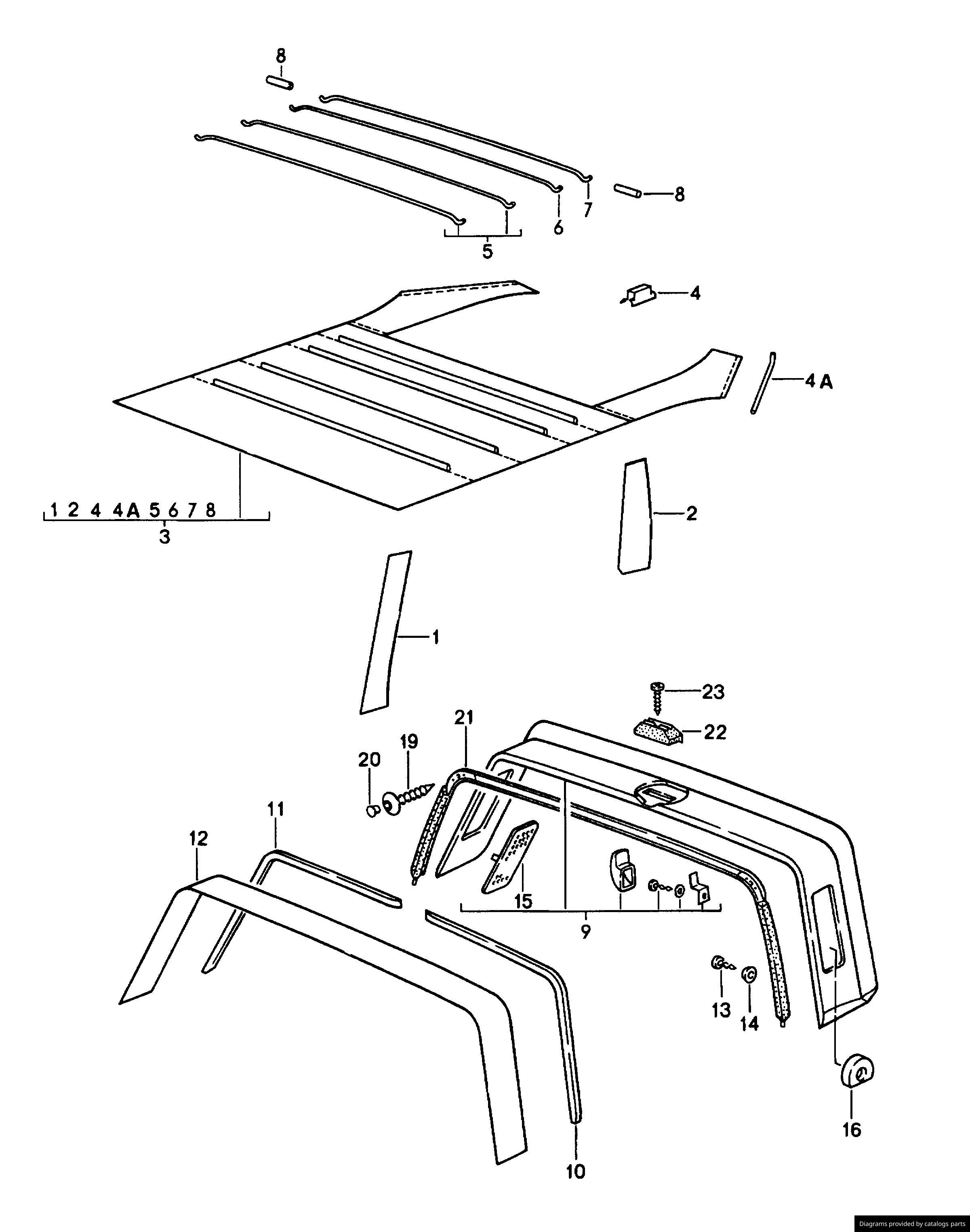 8
8
7
6
5
4
4 A
1 2 4 4A 5 6 7 8
3
2
1
23
22
21
19
20
11
12
15
9
13
14
16
10
Diagrams provided by catalogs parts