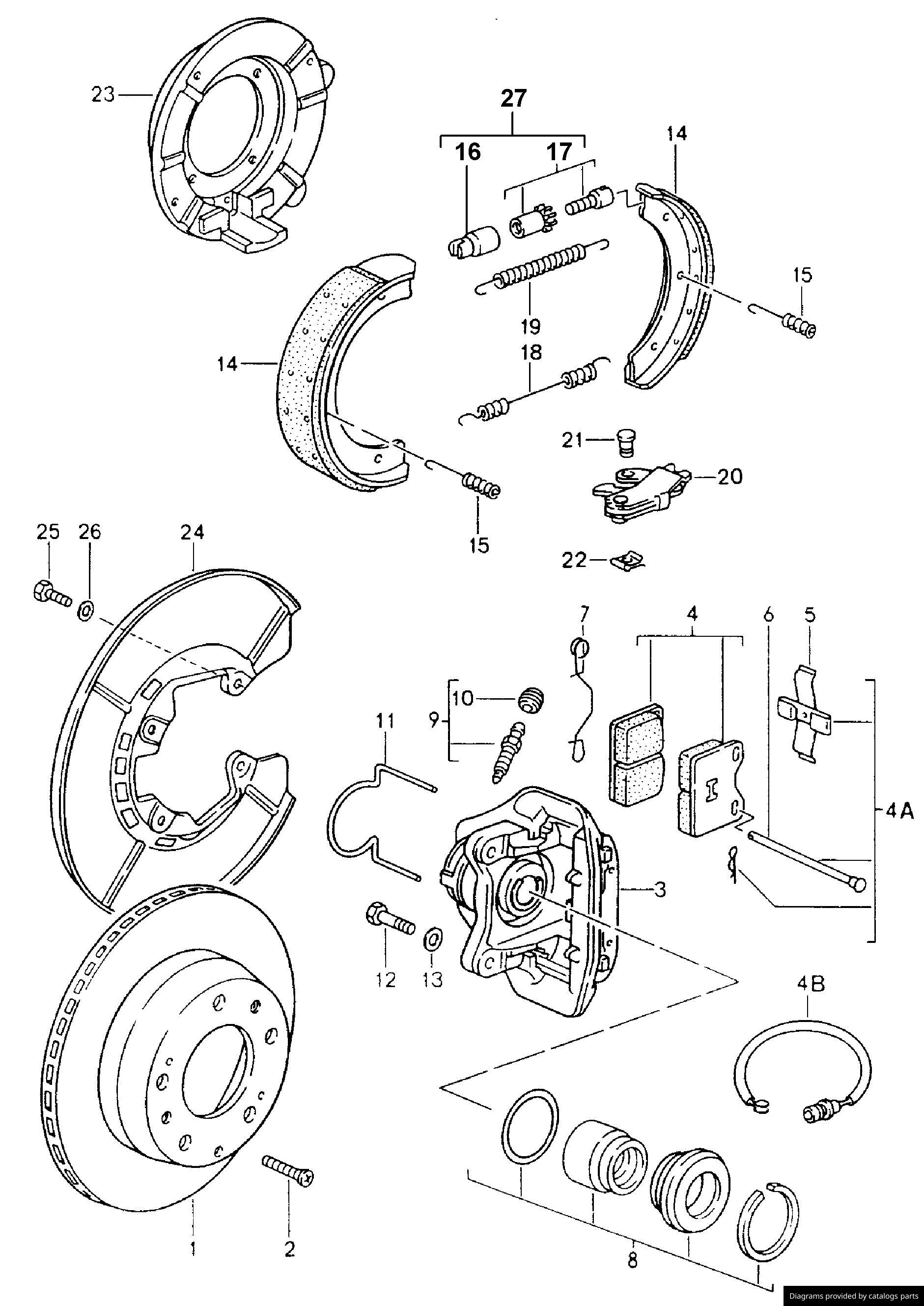 23
27
16
17
14
15
19
18
14
21
20
15
22
25
26
24
7
4
6
5
10
9
11
4A
3
12
13
4B
1
2
8
Diagrams provided by catalogs parts