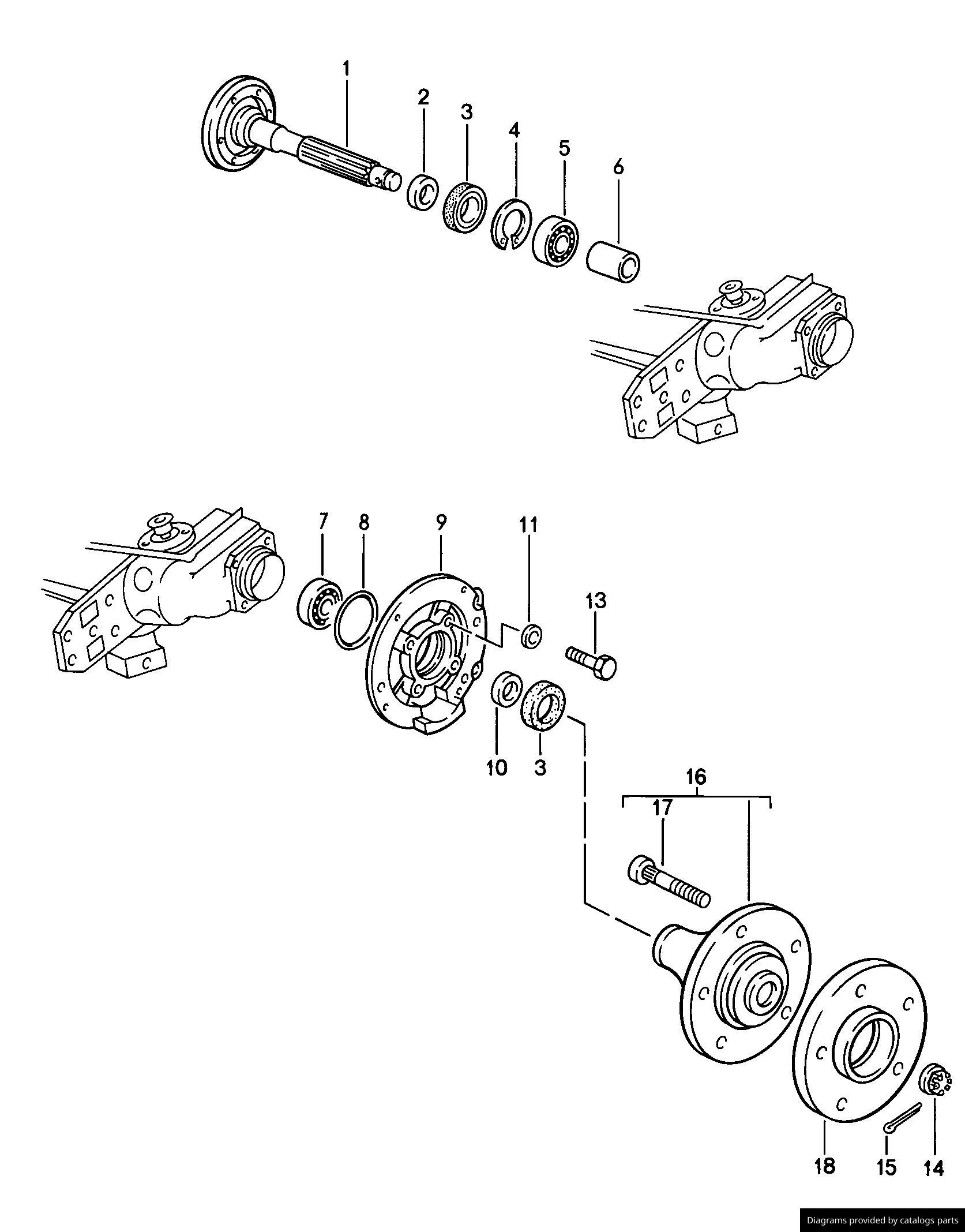 1
2
3
4
5
6

7
8
9
11
13
10
3
16
17
18
15
14

Diagrams provided by catalogs parts