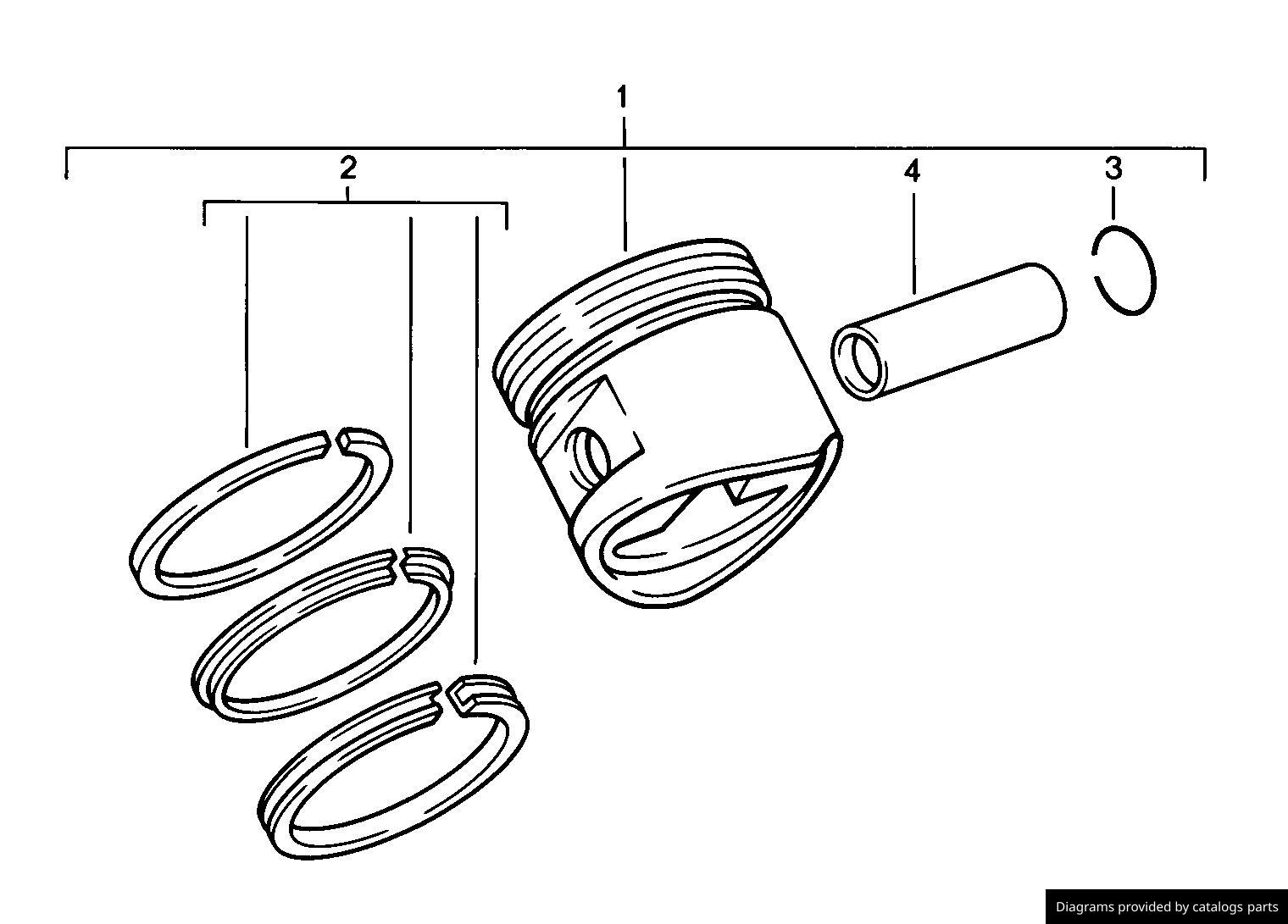 1
2
4
3
Diagrams provided by catalogs parts