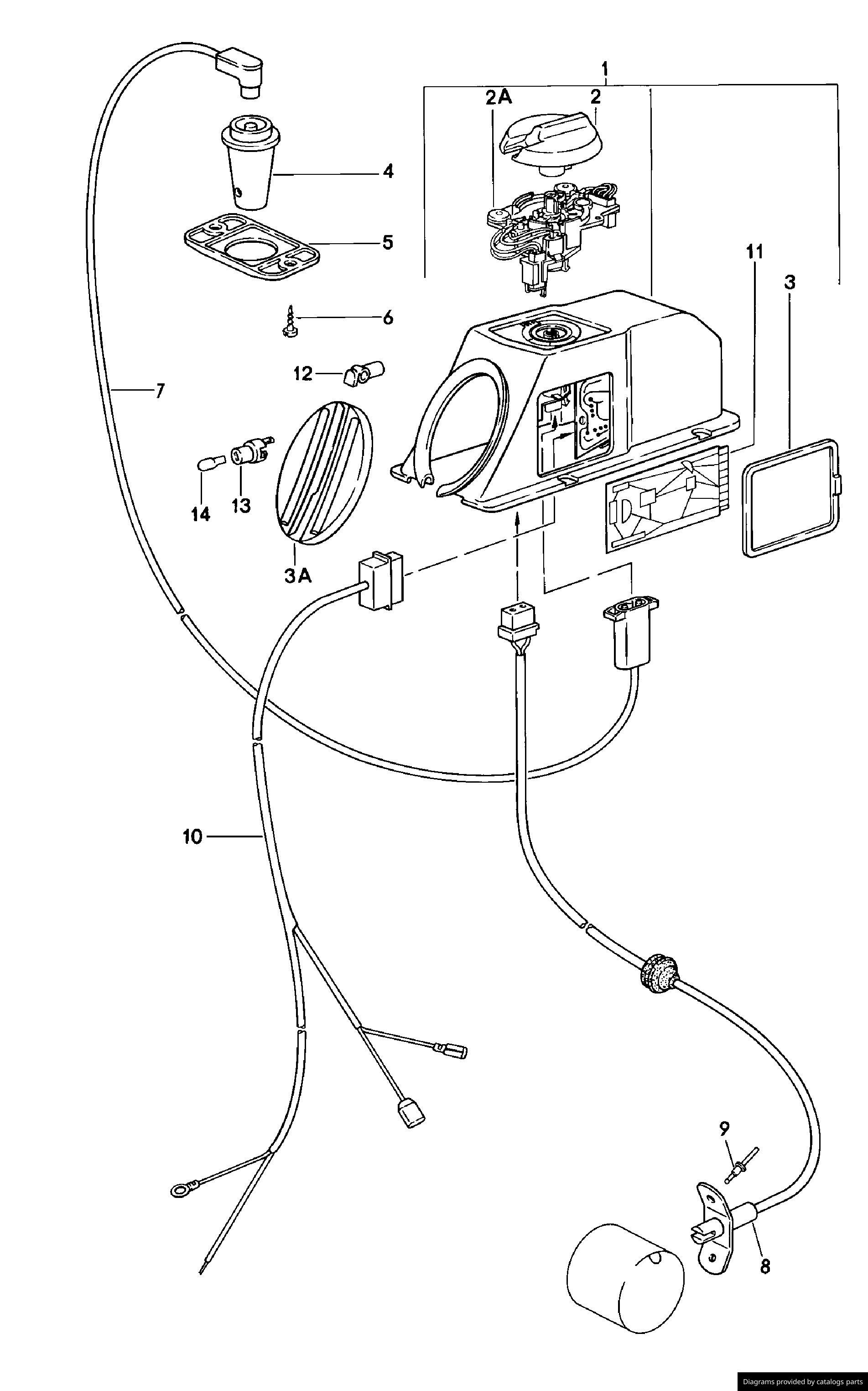 1
2A
2
4
5
11
3
6
12
7
14
13
3A
10
9
8
Diagrams provided by catalogs parts