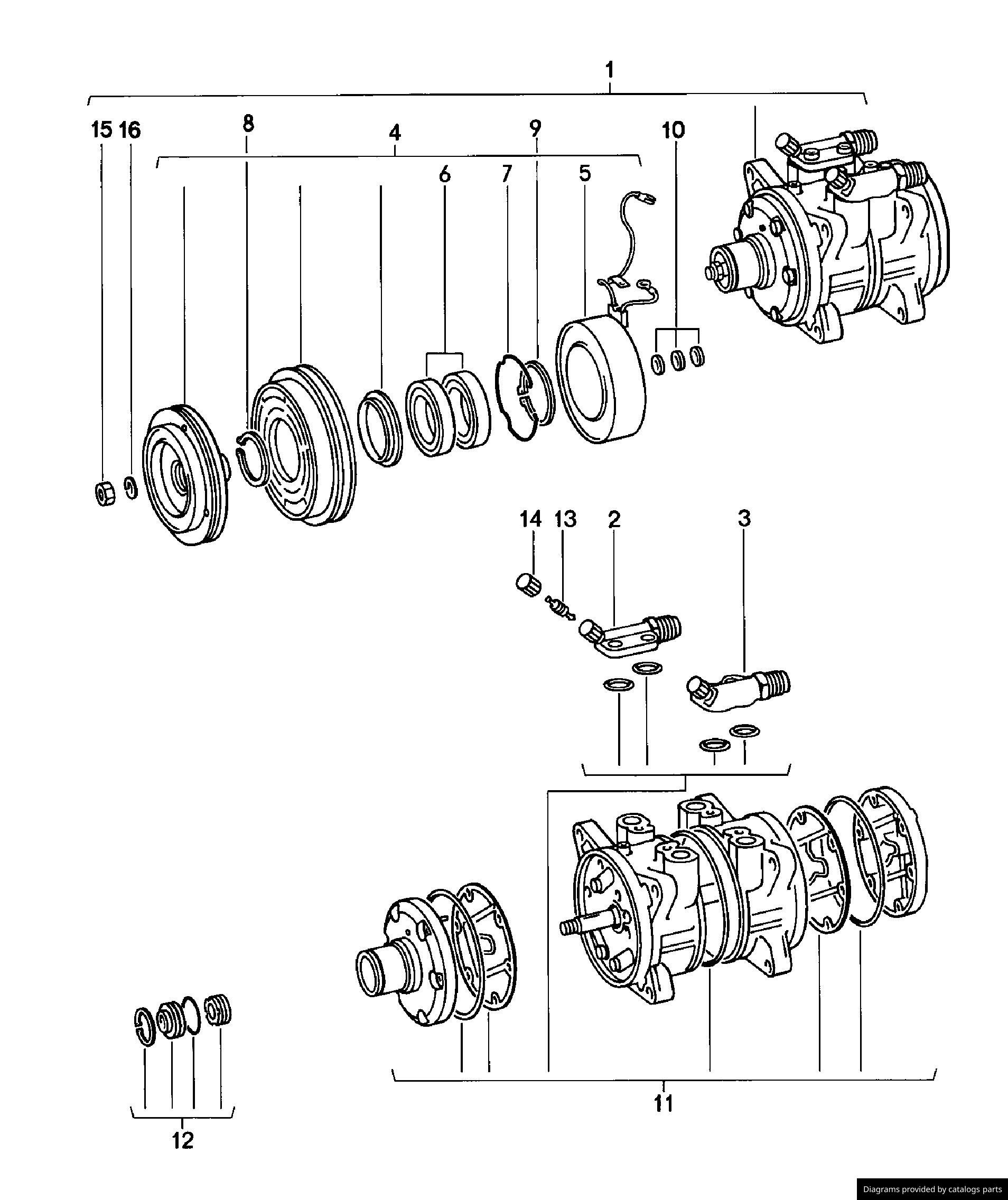 1
15 16
8
4
9
10
6
7
5
14 13 2
3
11
12
Diagrams provided by catalogs parts