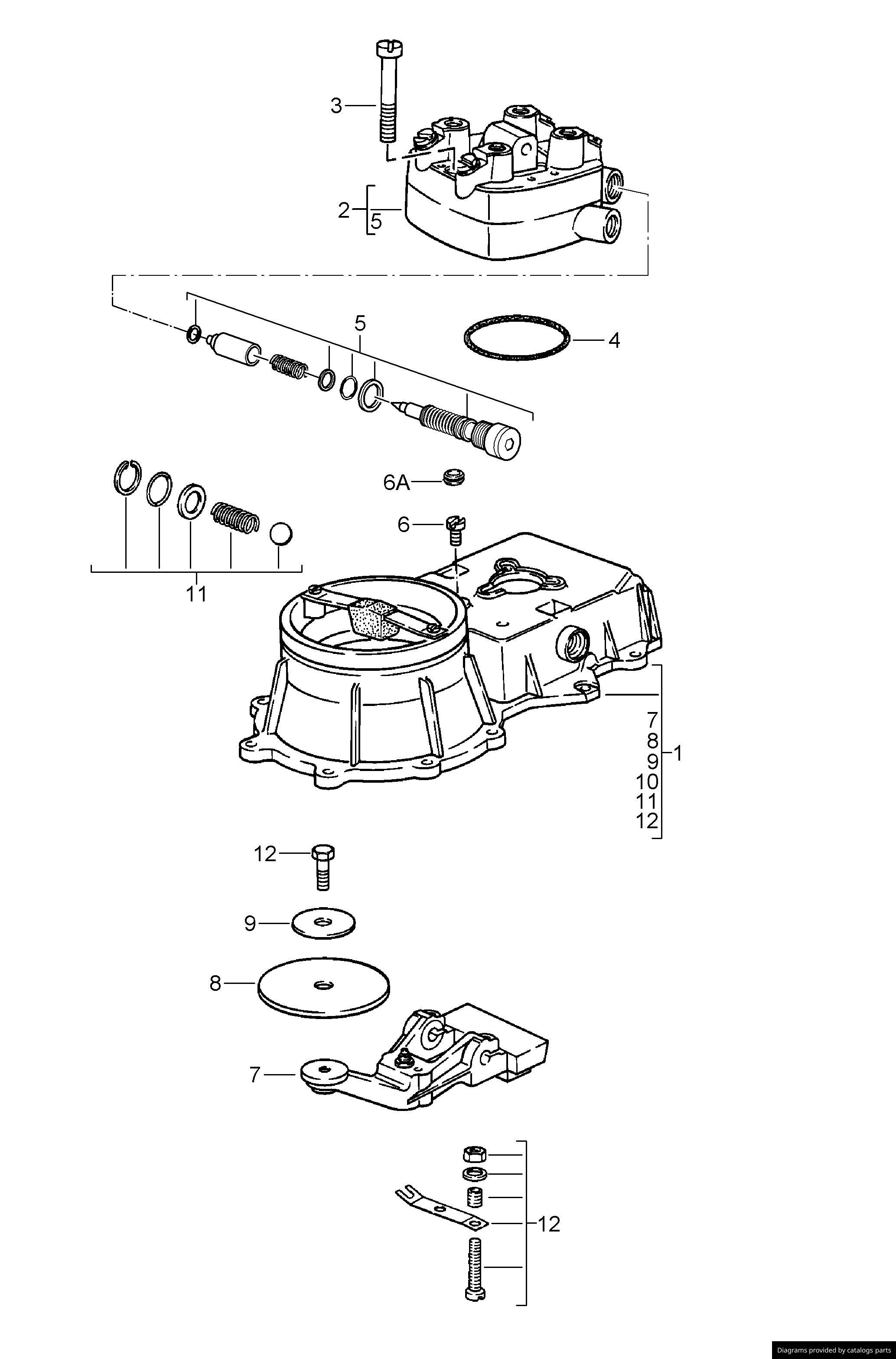 3
2
5
5
4
6A
6
11
7
8
9
10
11
12
1
12
9
8
7
12
Diagrams provided by catalogs parts