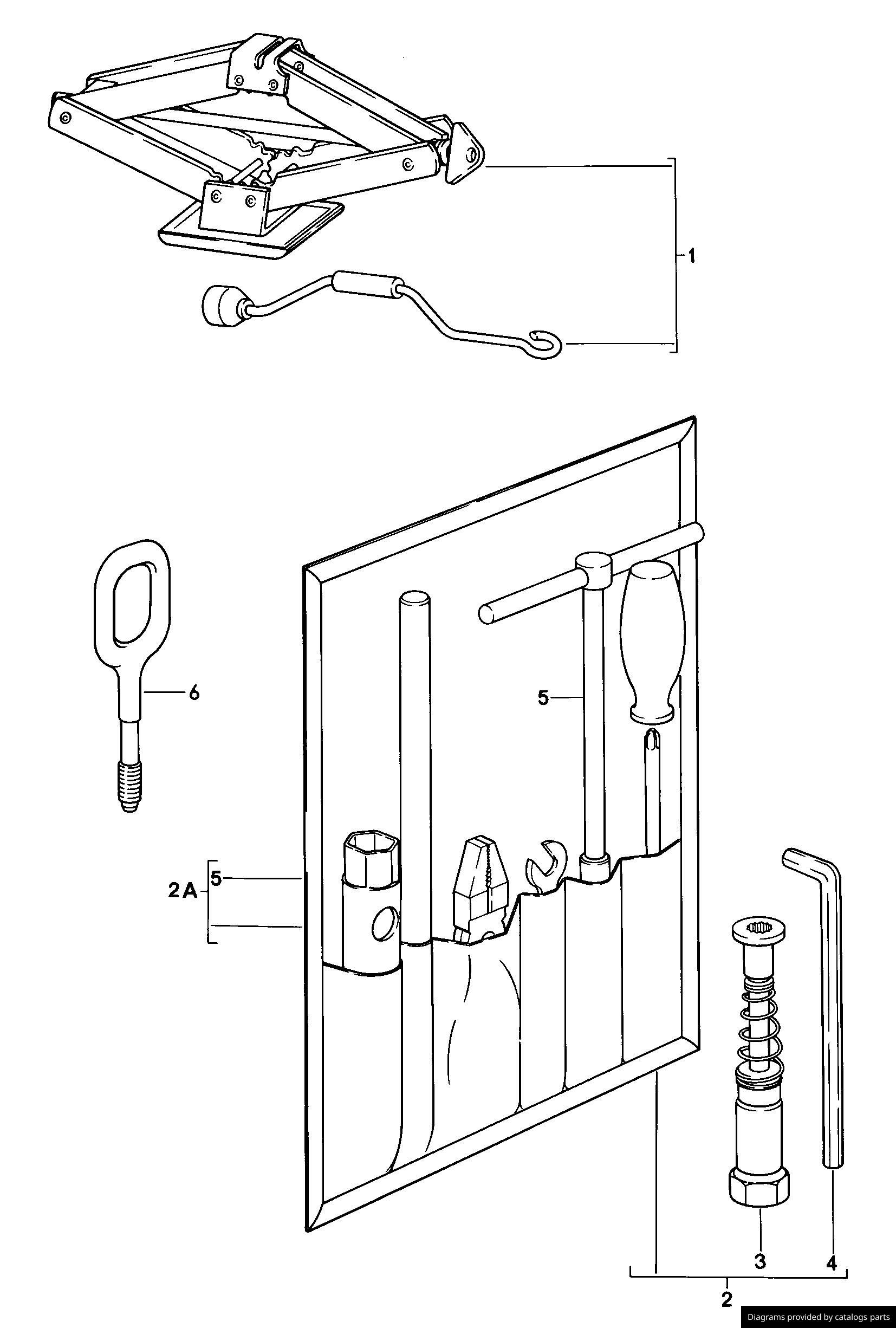 1

6

5

2A 5

3

4

2

Diagrams provided by catalogs parts