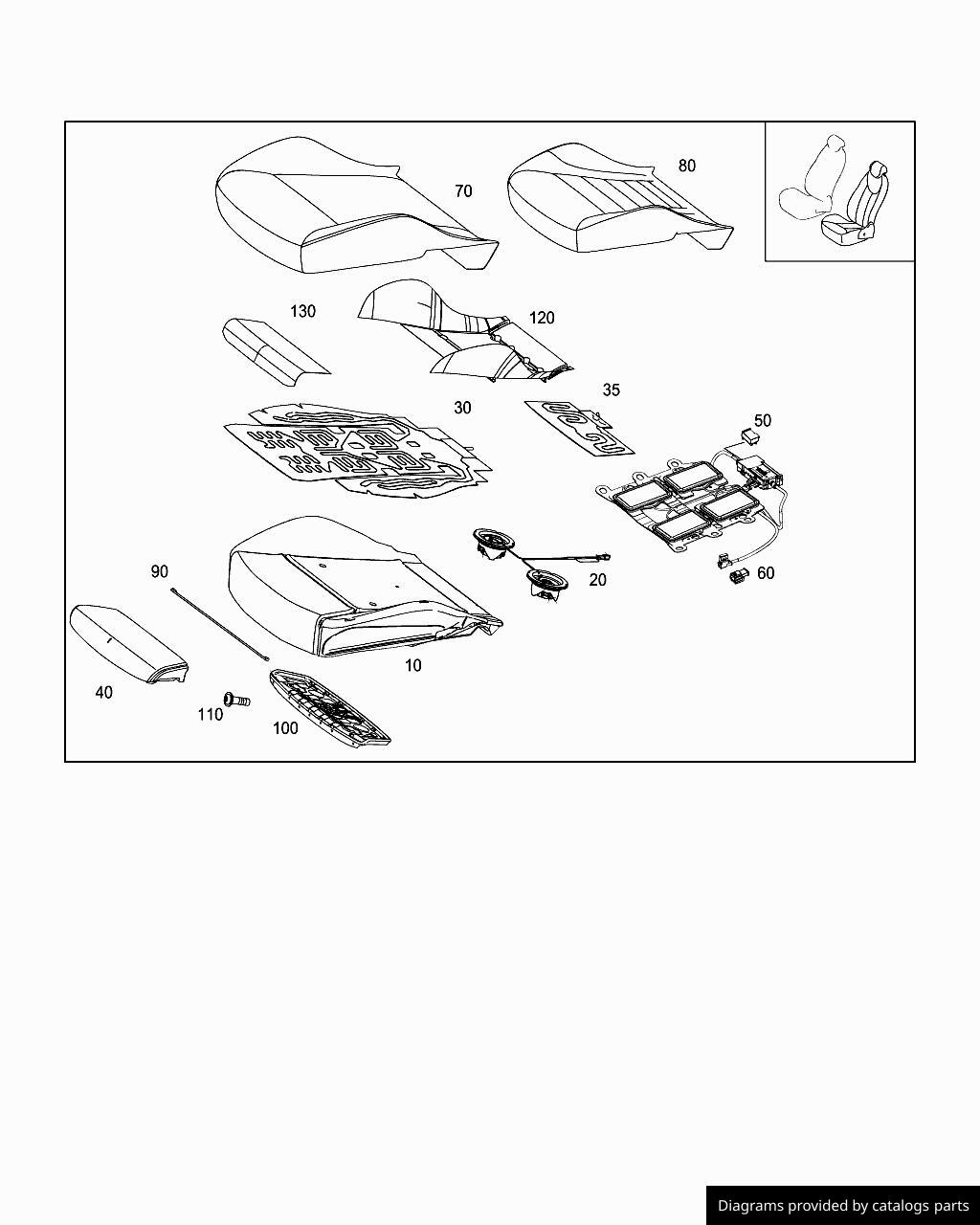 70
80
130
120
35
30
50
20
60
90
10
40
110
100

Diagrams provided by catalogs parts