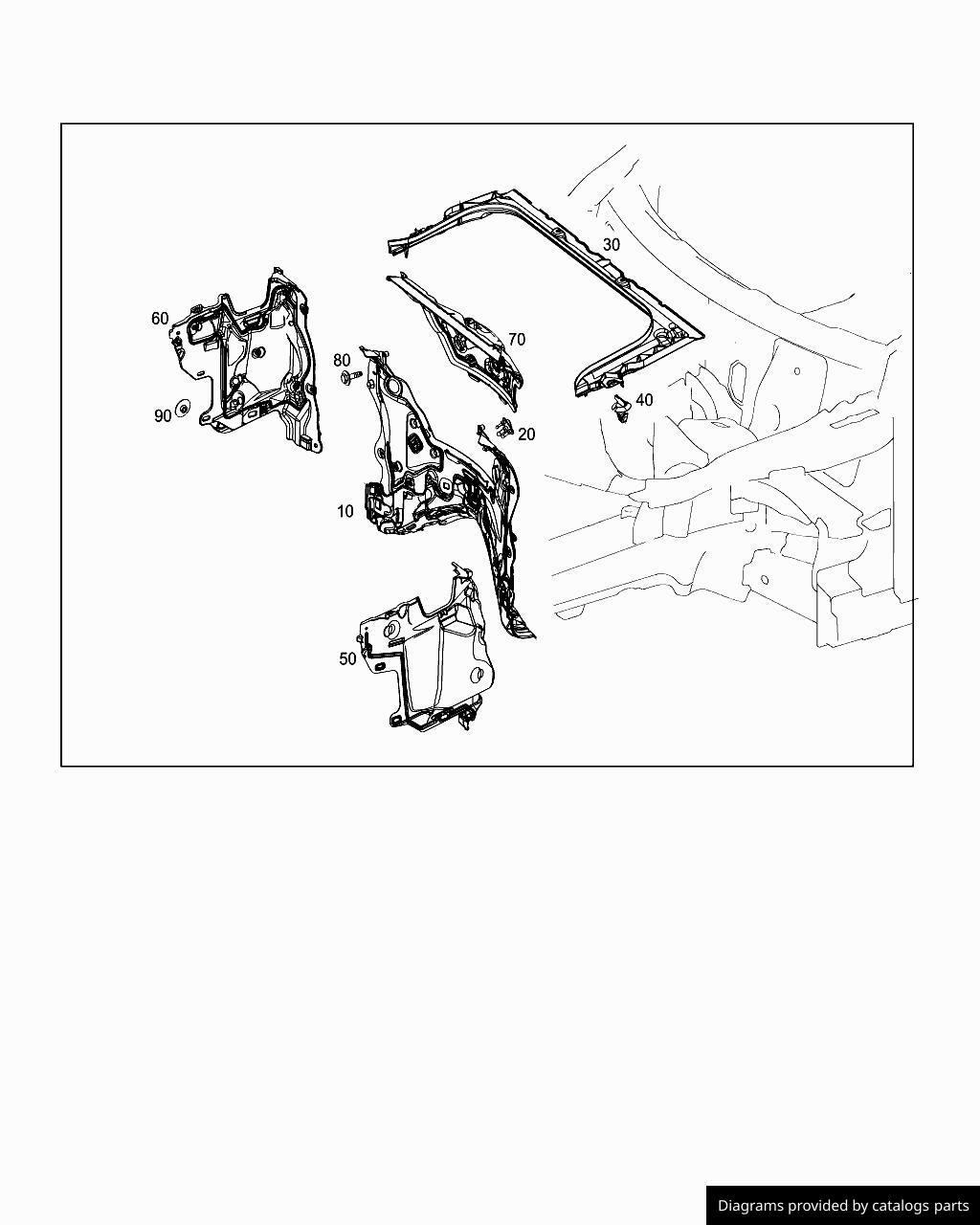 30
60
70
80
40
90
20
10
50
Diagrams provided by catalogs parts