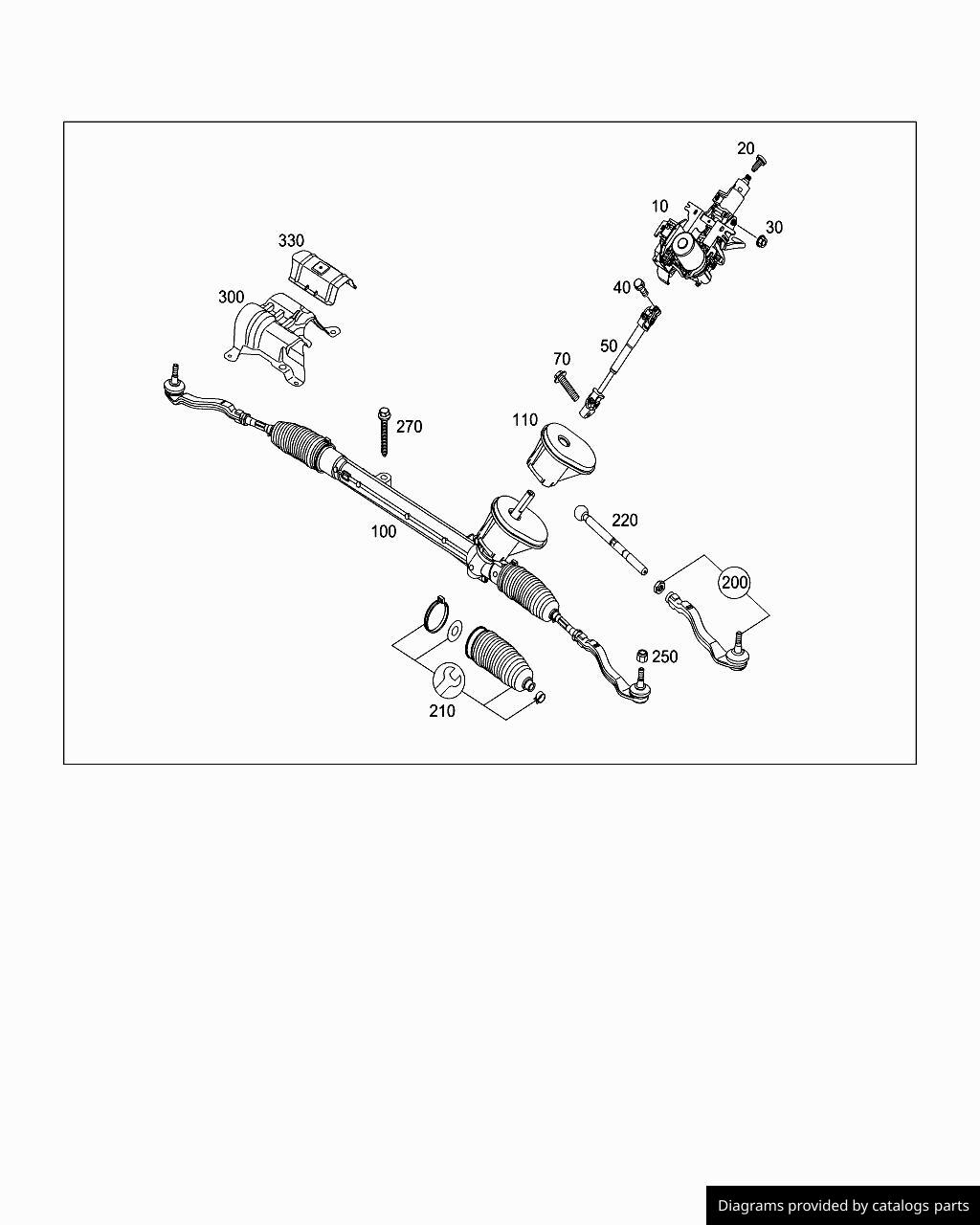 20
10
30
330
40
300
50
70
270
110
220
100
200
250
210

Diagrams provided by catalogs parts