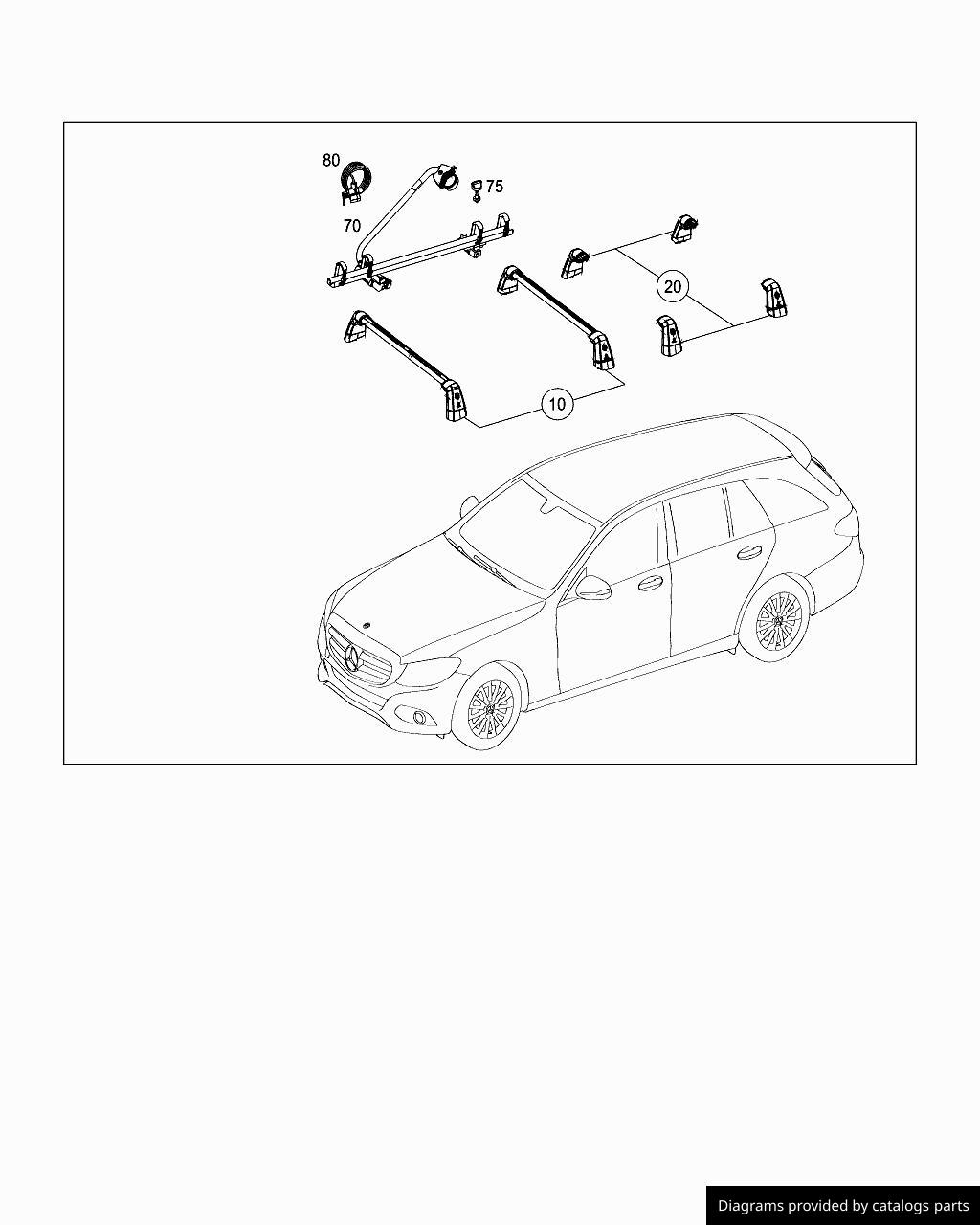 80
75
70
20
10

Diagrams provided by catalogs parts