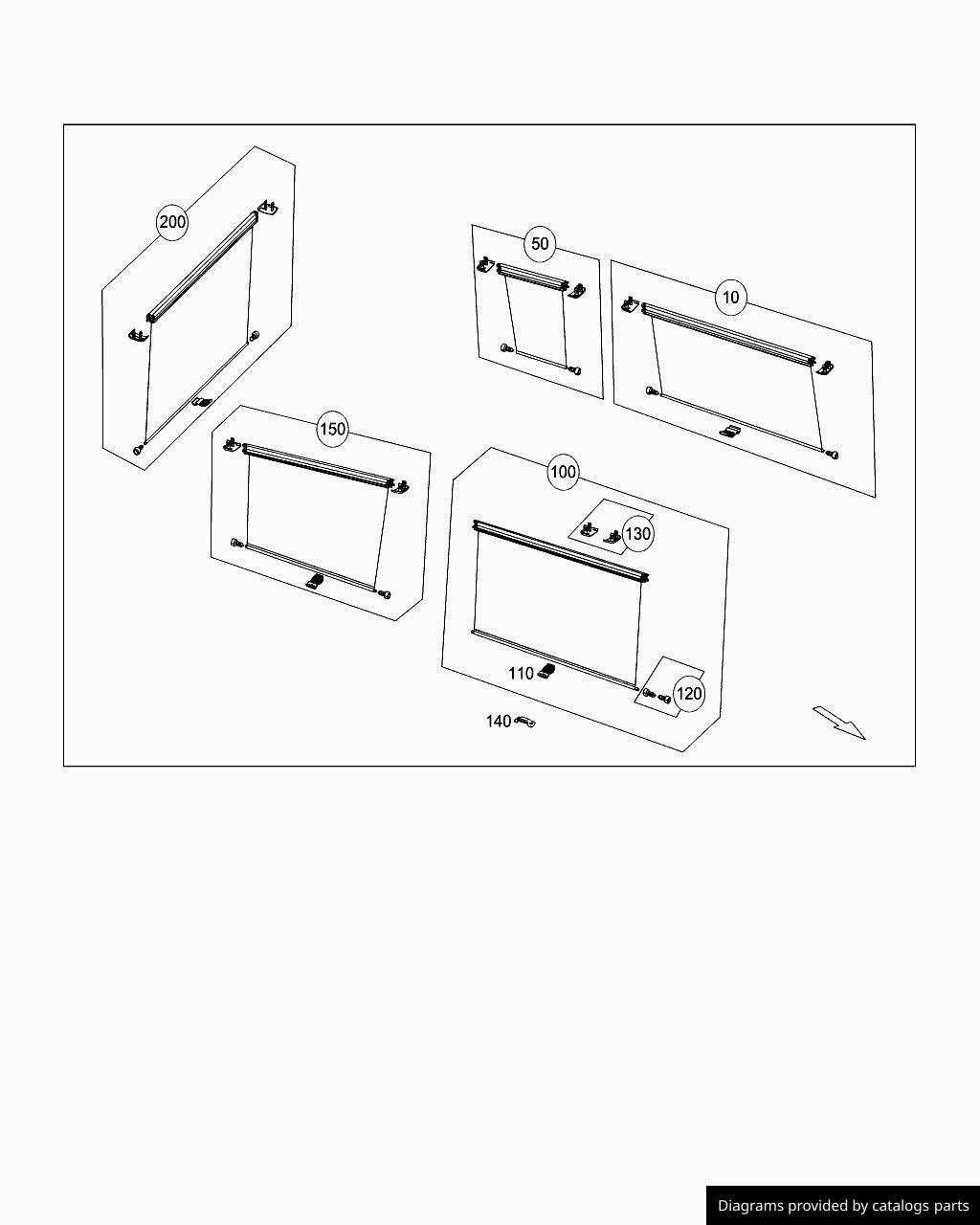 200

50

10

150

100

130

110

120

140

Diagrams provided by catalogs parts