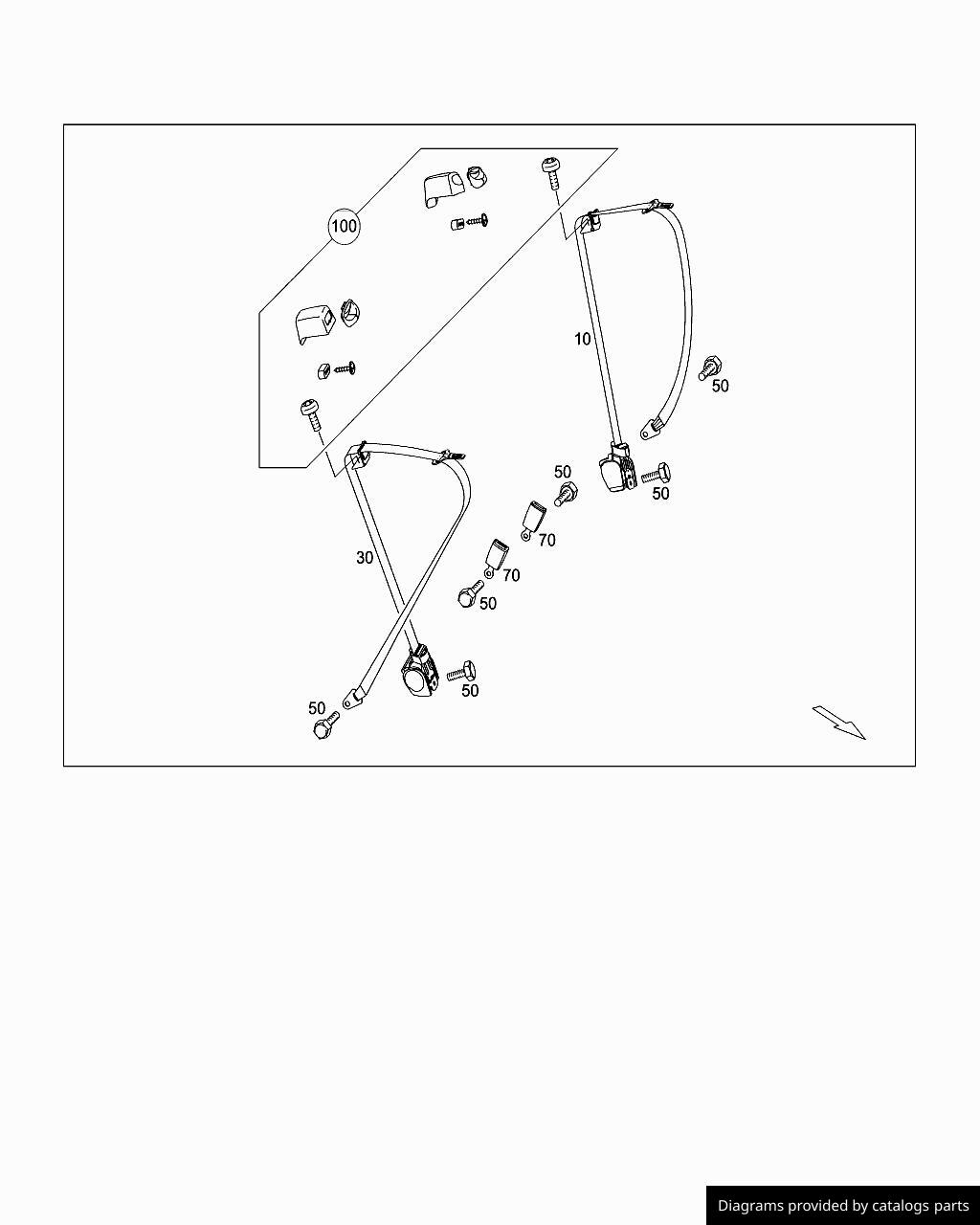 100
10
50
50
50
70
70
30
50
50
50

Diagrams provided by catalogs parts