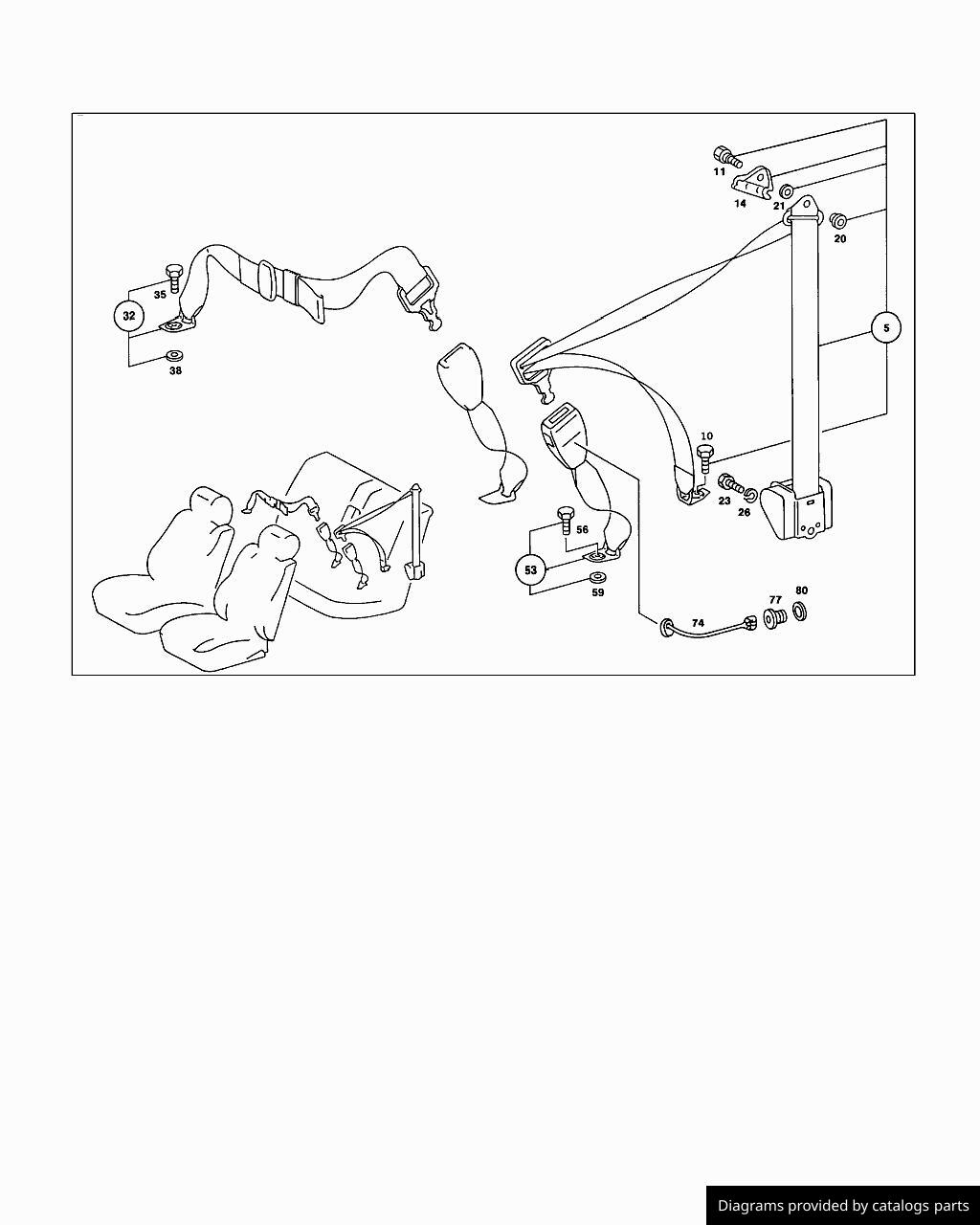 11
14
21
20
35
32
38
5
10
23
26
56
53
59
74
77
80

Diagrams provided by catalogs parts