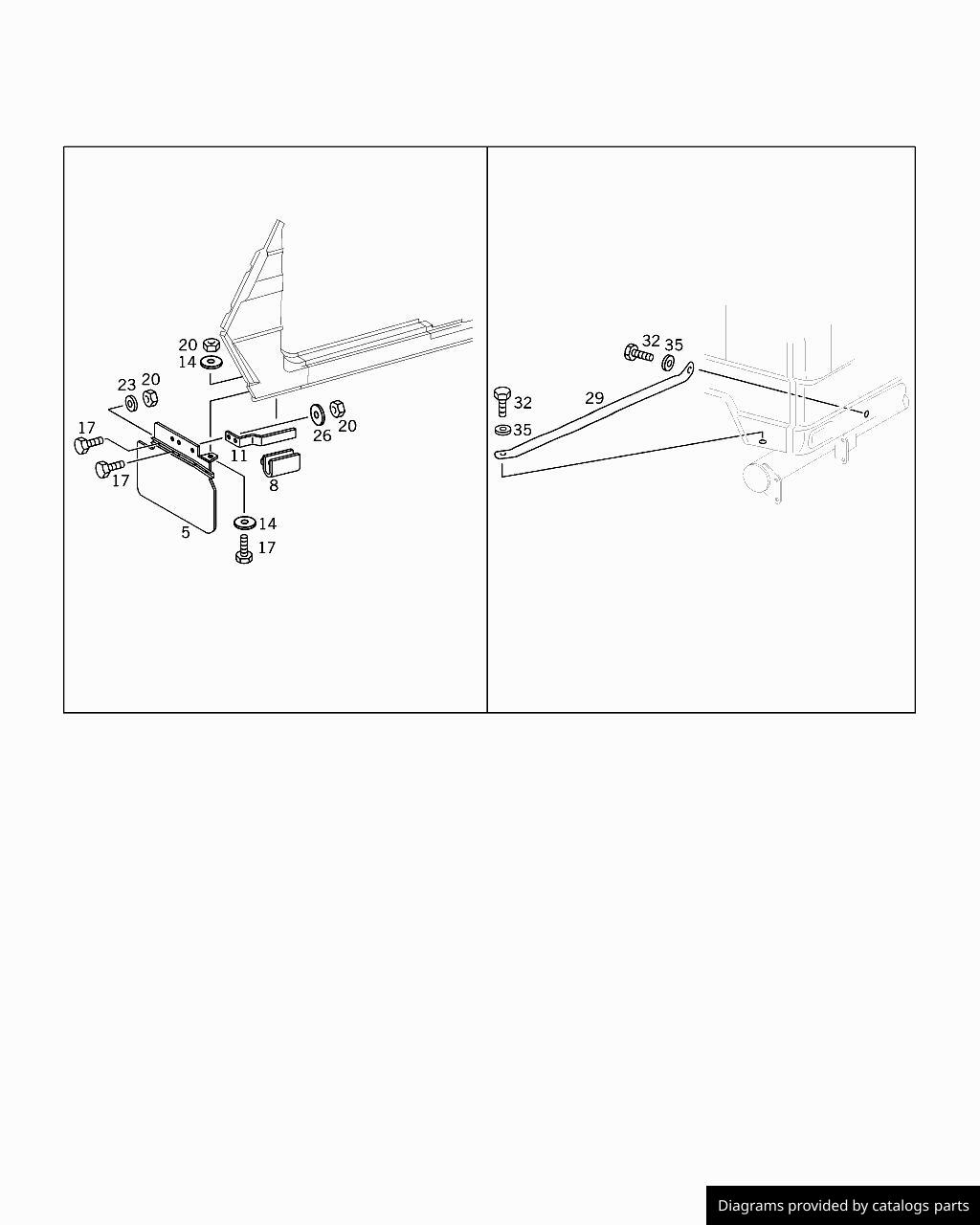 20
14
23
20
17
17
11
26
20
8
5
14
17

32
35
32
29
35

Diagrams provided by catalogs parts