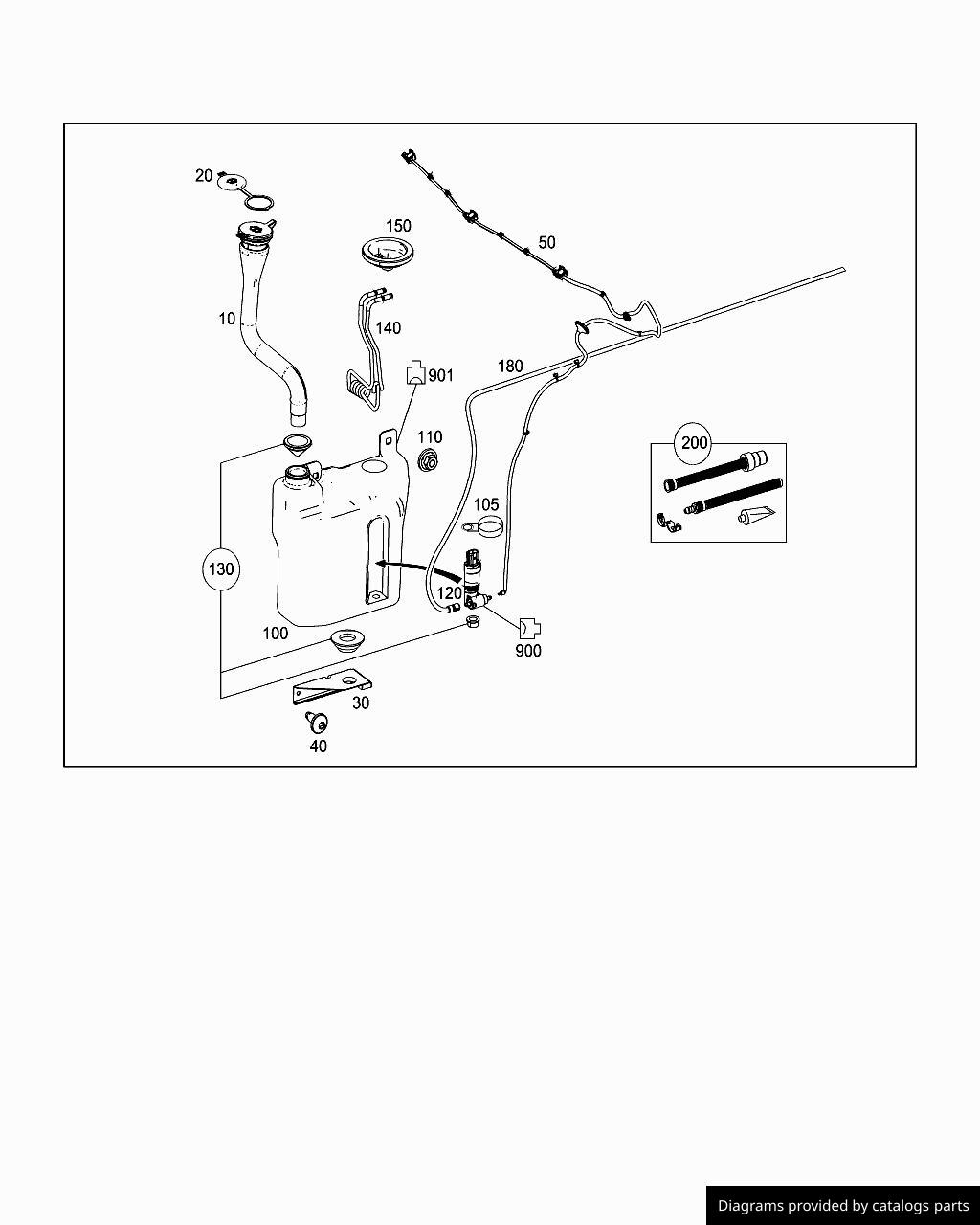 20
150
50
10
140
901
180
110
200
105
130
120
100
900
30
40

Diagrams provided by catalogs parts