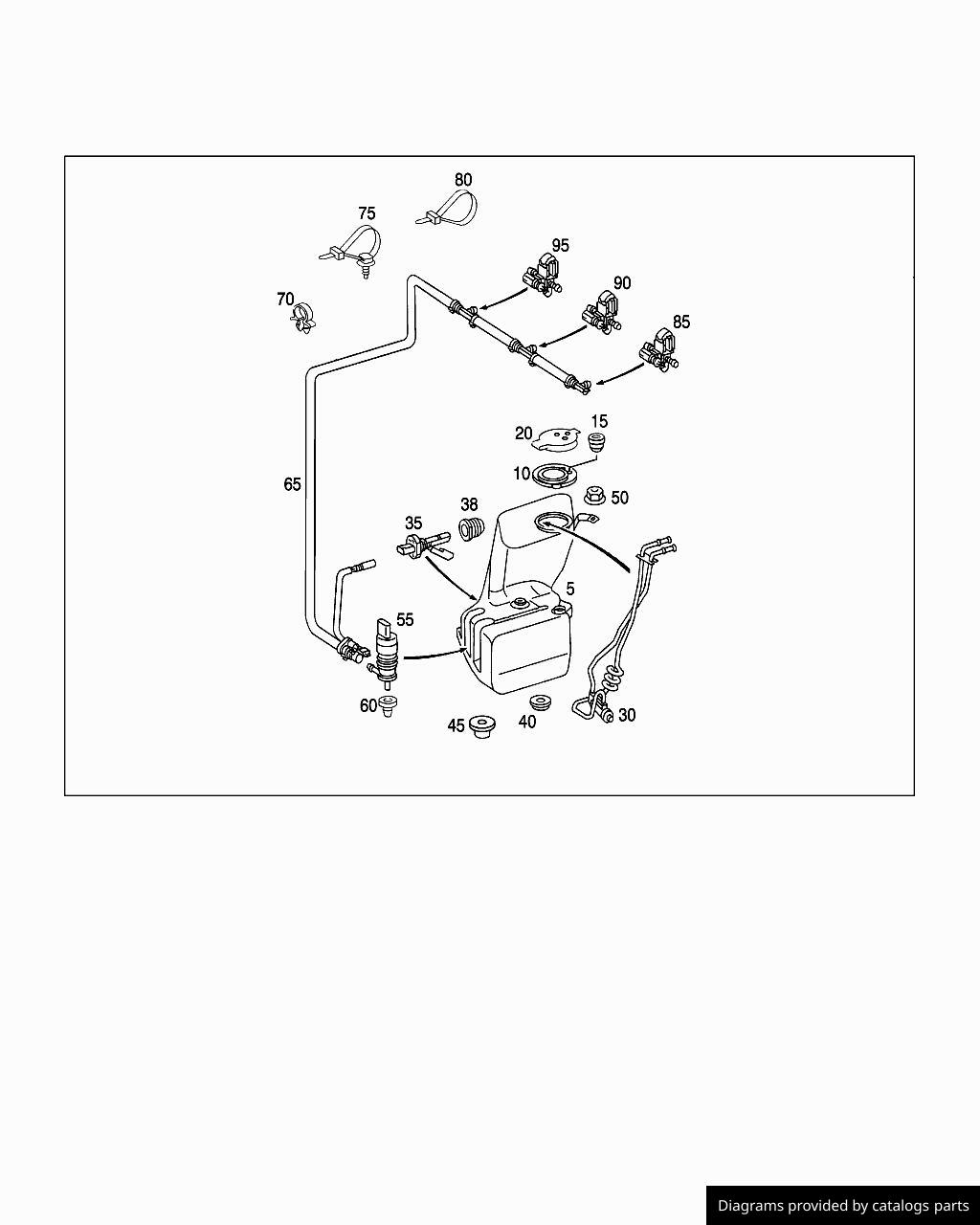 80
75
95
70
90
85
20
15
10
50
65
38
35
5
55
60
45
40
30

Diagrams provided by catalogs parts