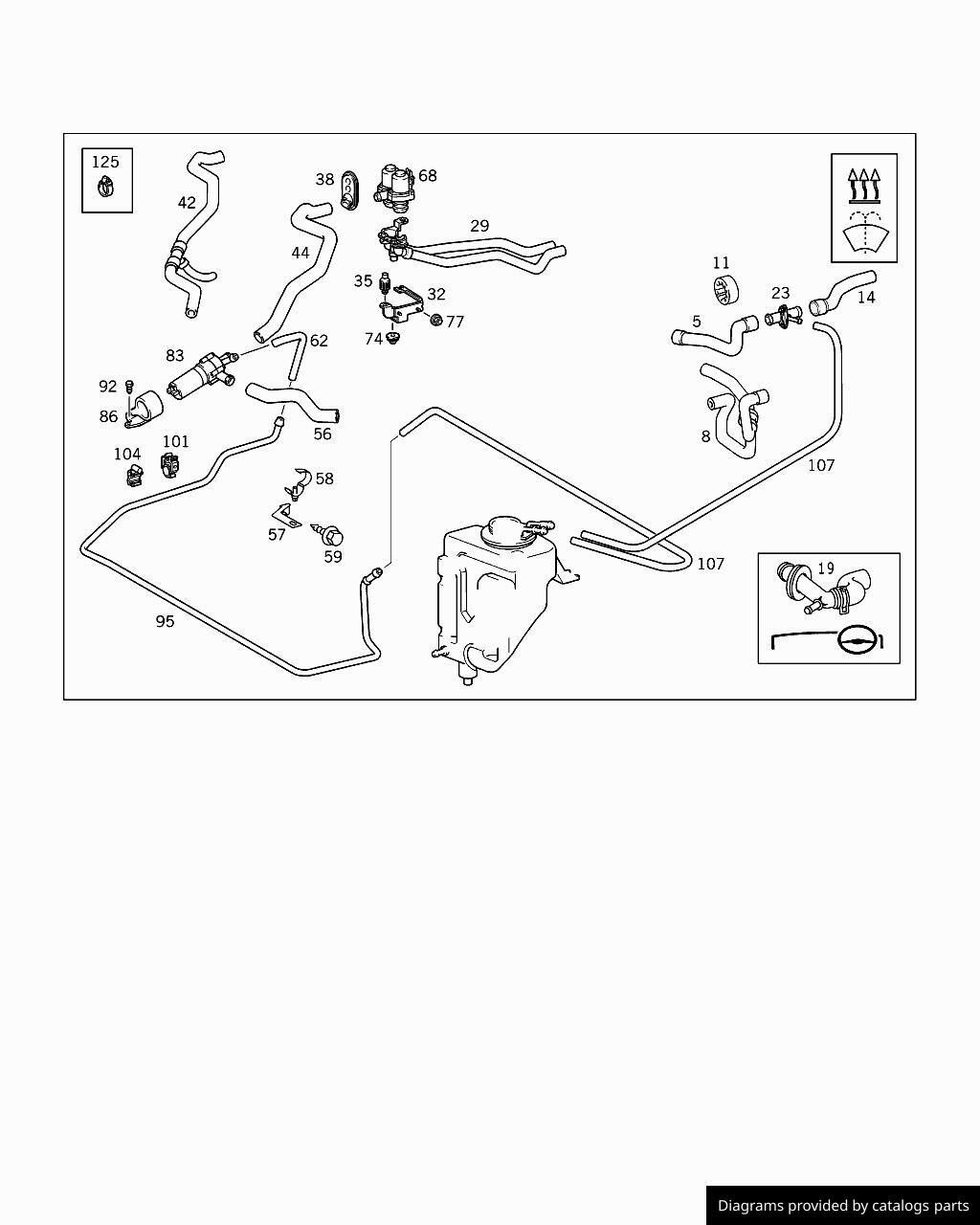 125
42
38
68
44
29
35
32
77
74
62
83
92
86
56
104
101
58
57
59
95
11
23
14
5
8
107
107
19

Diagrams provided by catalogs parts