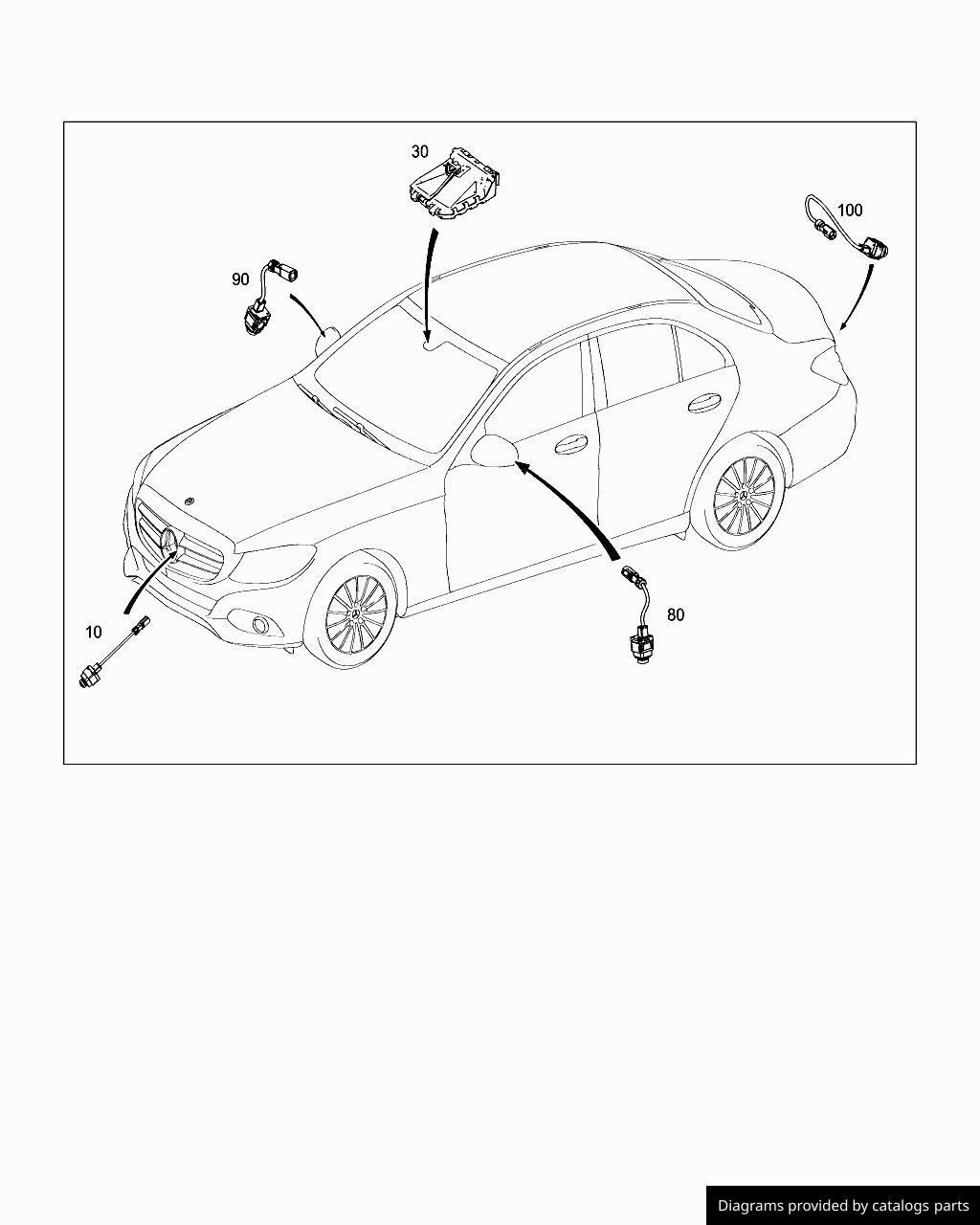 30

100

90

10

80

Diagrams provided by catalogs parts