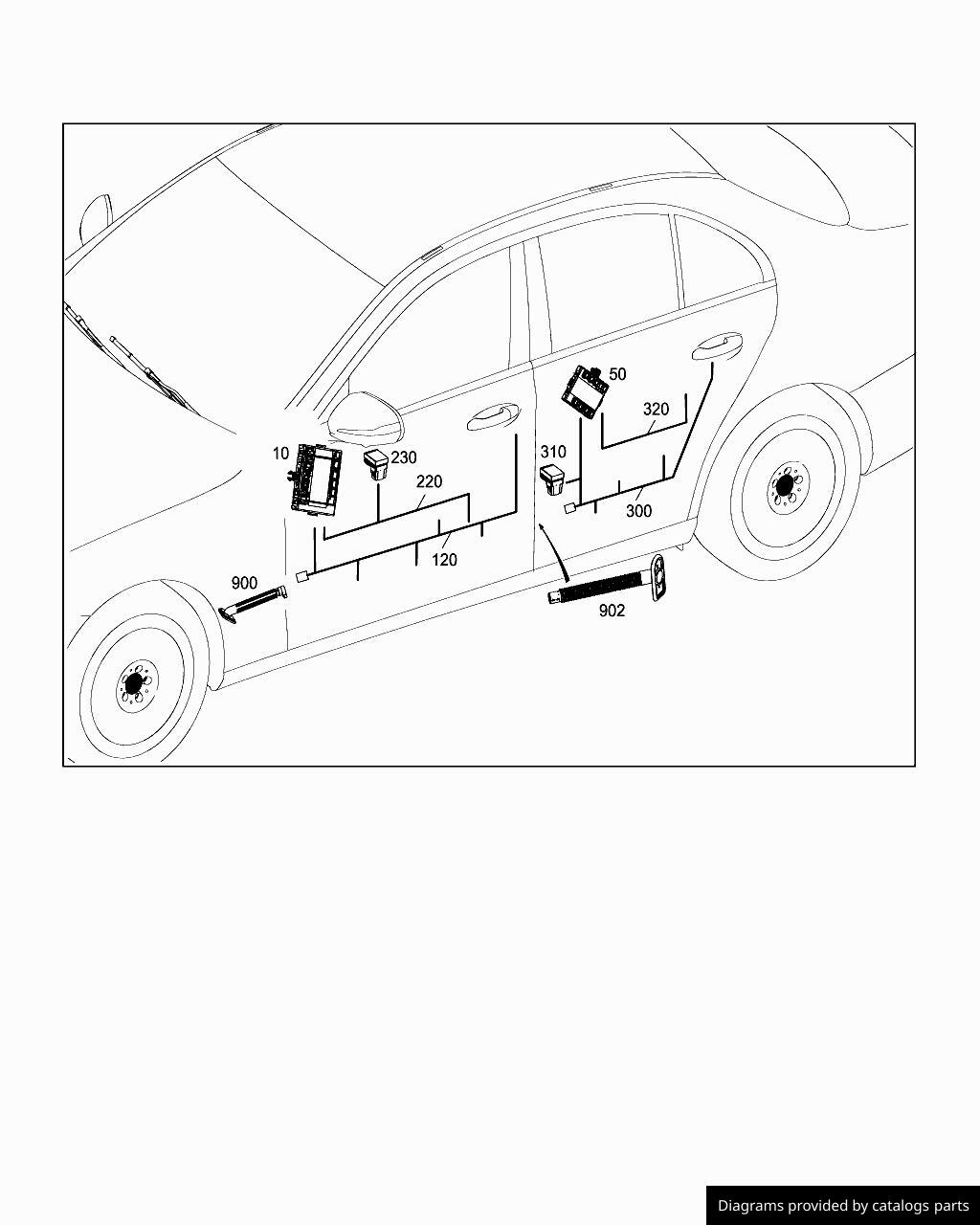 50
320
10
230
310
220
300
120
900
902
Diagrams provided by catalogs parts