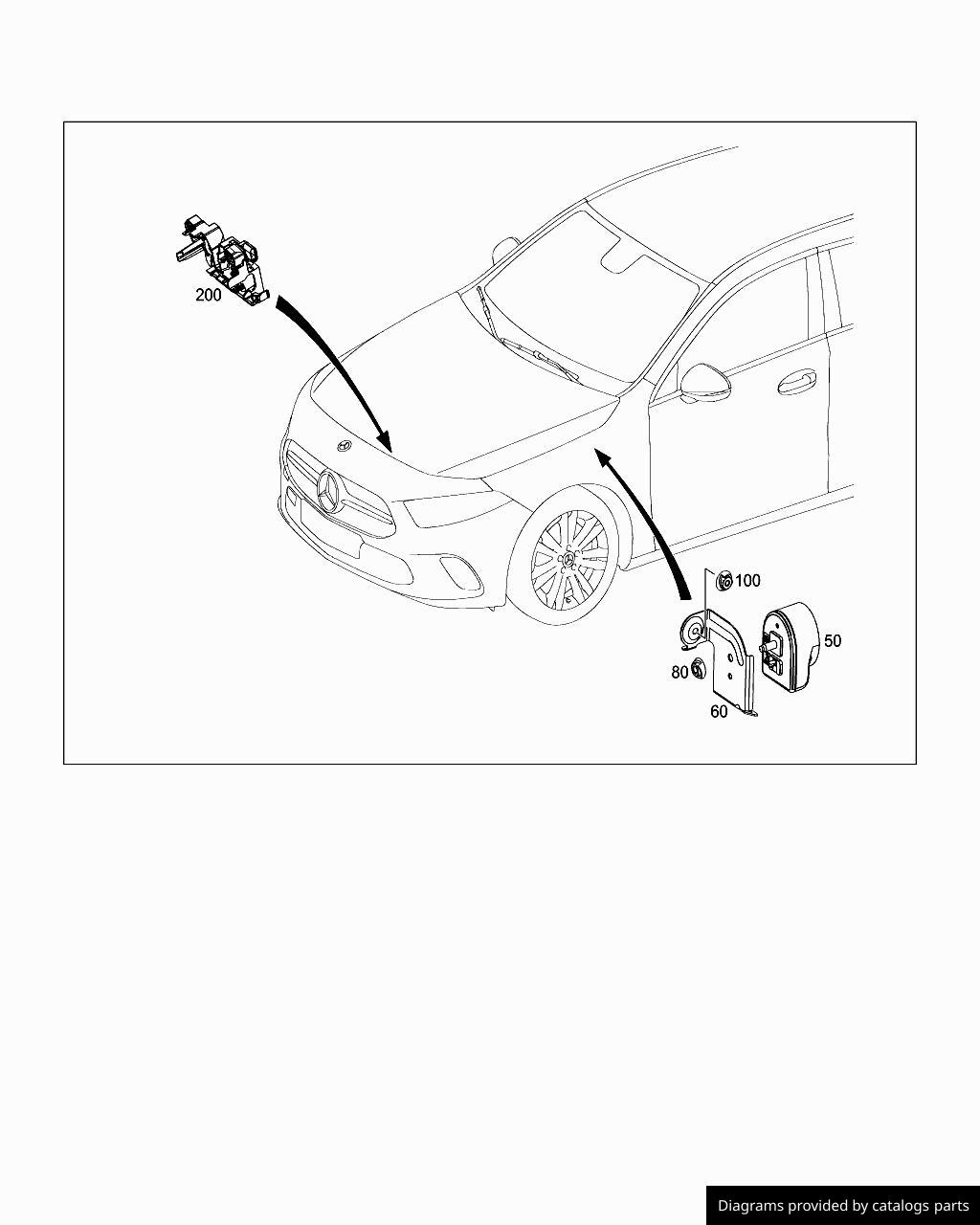 200

100

50

80

60

Diagrams provided by catalogs parts