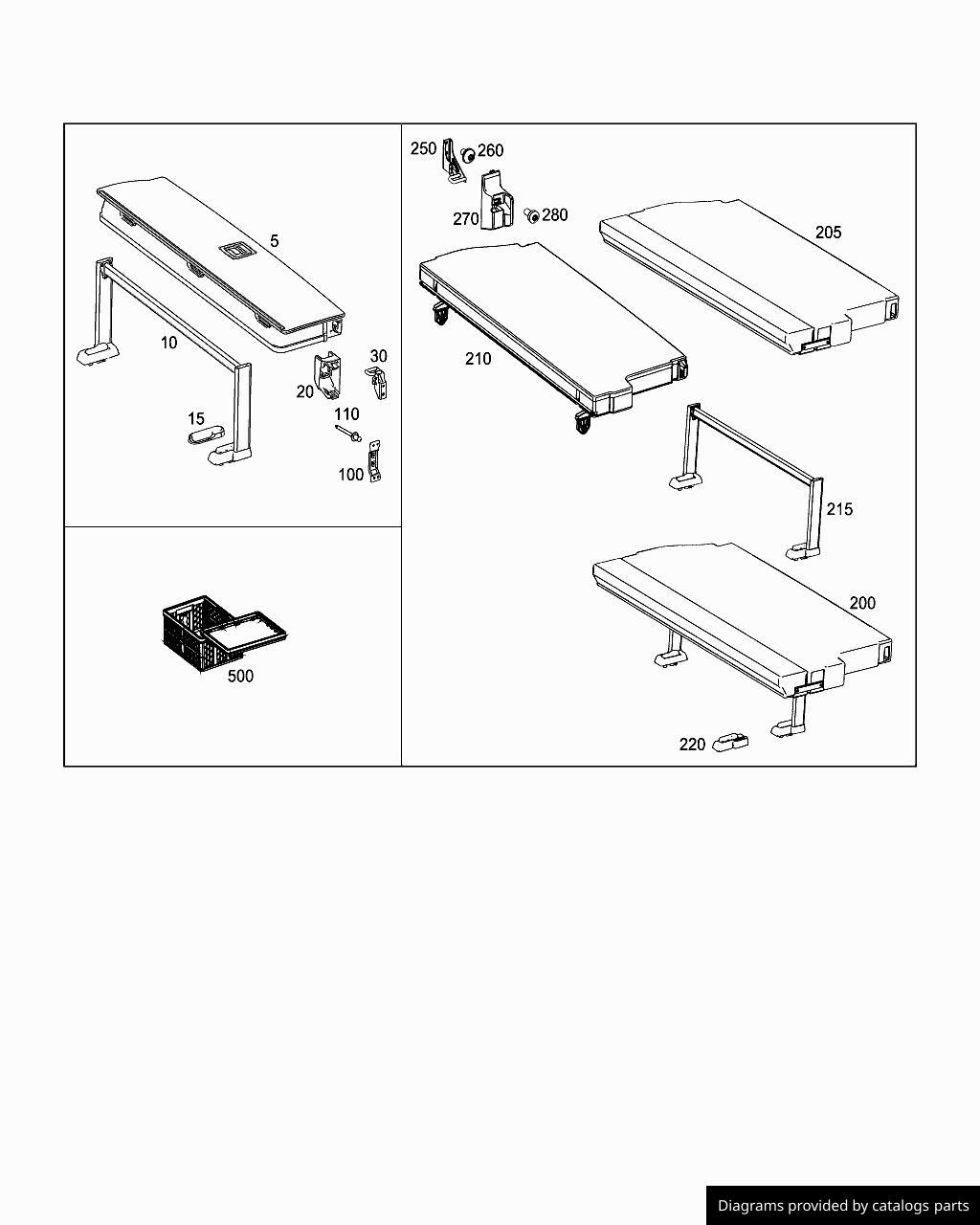 5
10
15
20
30
110
100
500
250
260
270
280
205
210
215
200
220
Diagrams provided by catalogs parts