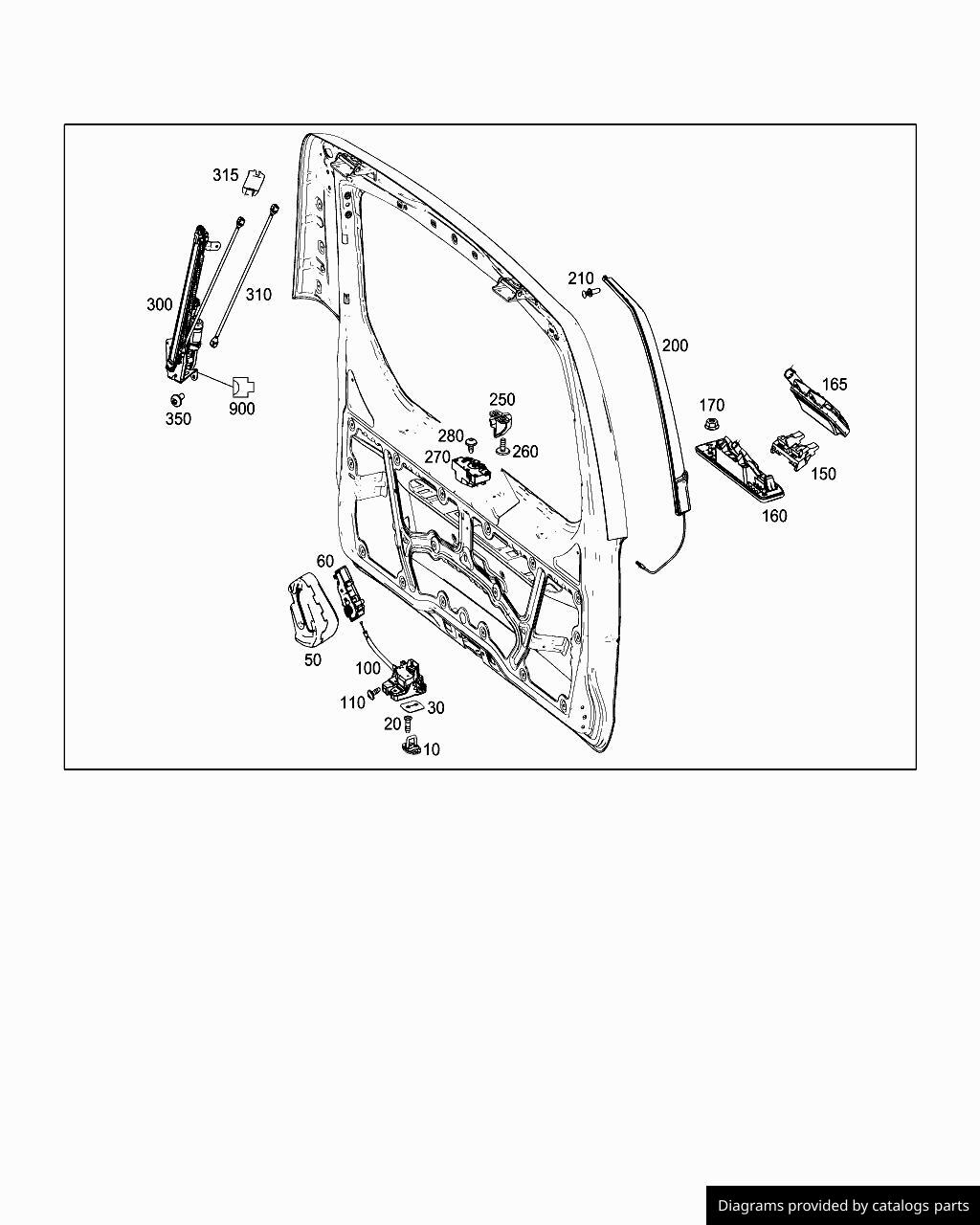 315
300
310
350
900
210
200
250
280
260
270
170
165
150
160
60
50
100
110
30
20
10

Diagrams provided by catalogs parts