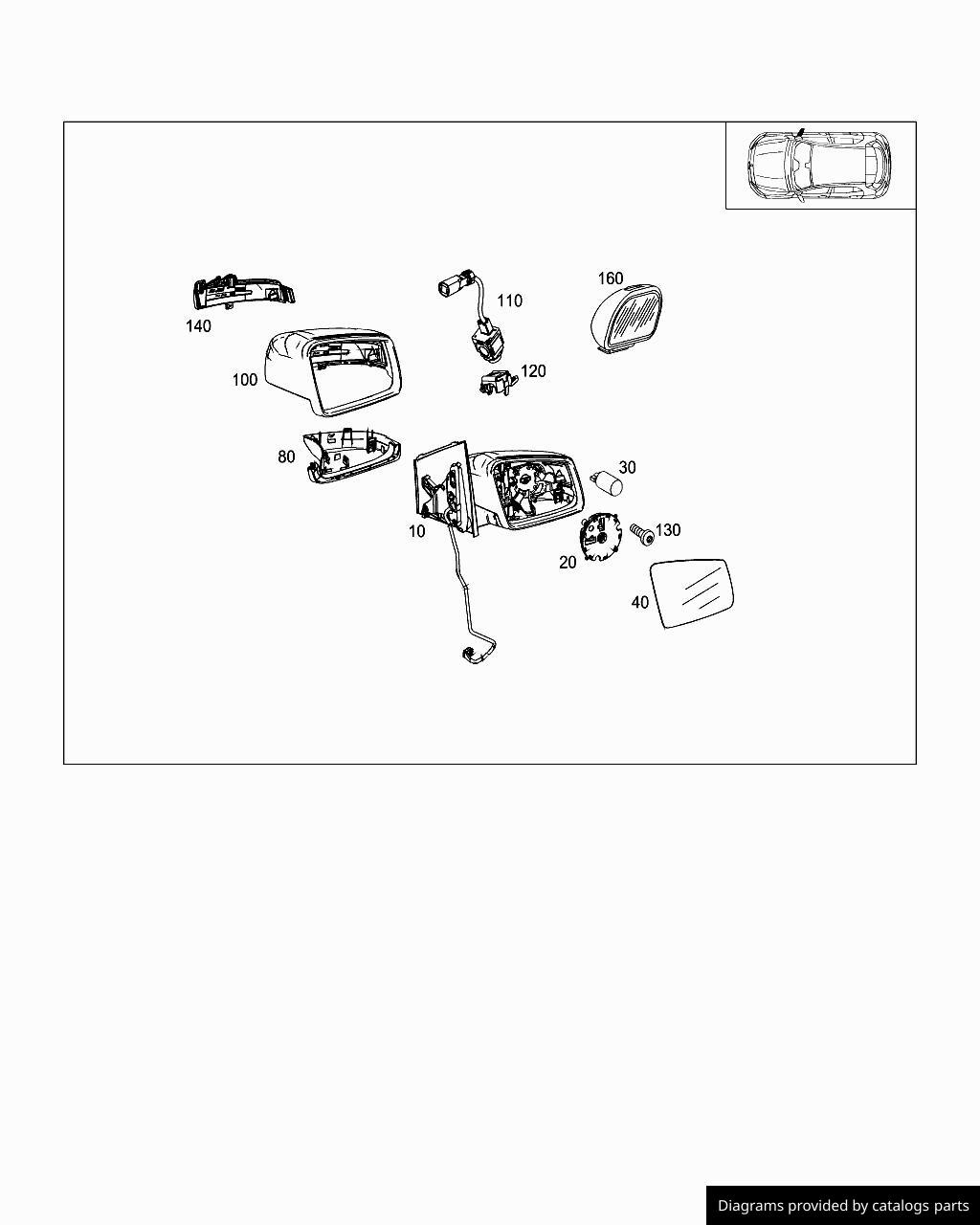 140

110

160

100

120

80

30

10

130

20

40

Diagrams provided by catalogs parts