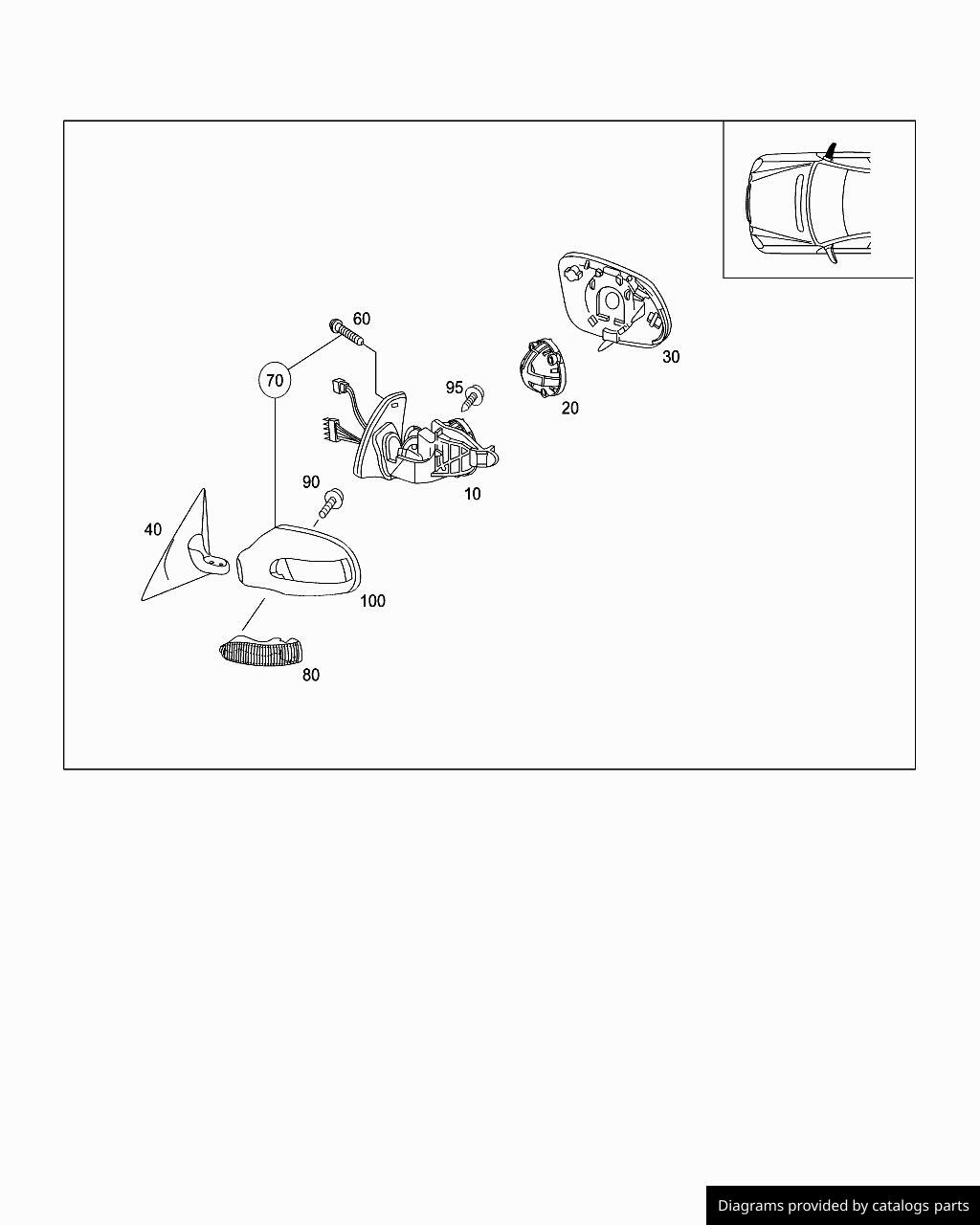 60
70
95
30
20
10
90
40
100
80

Diagrams provided by catalogs parts