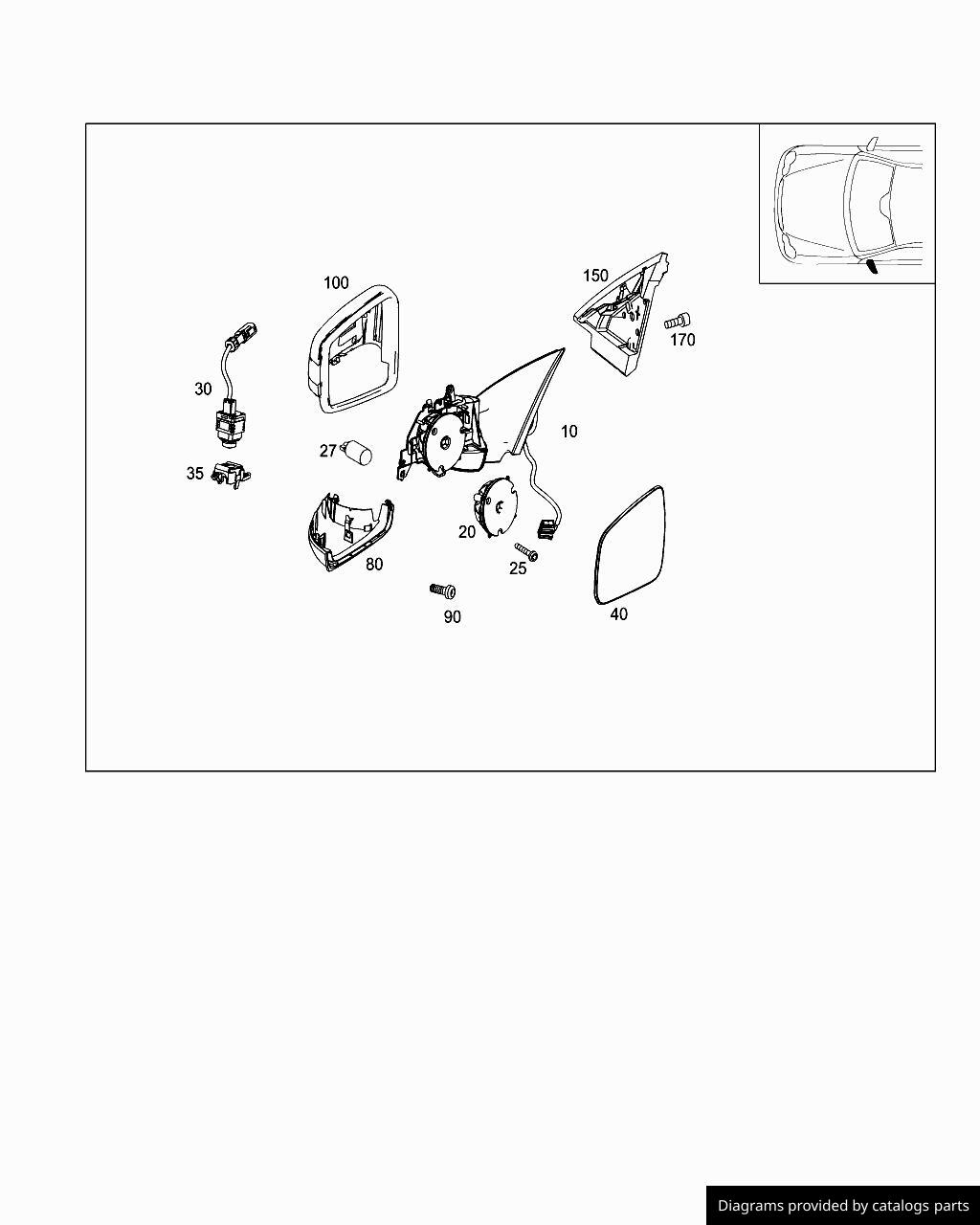 100

150

170

30

10

27

35

20

80

25

90

40

Diagrams provided by catalogs parts