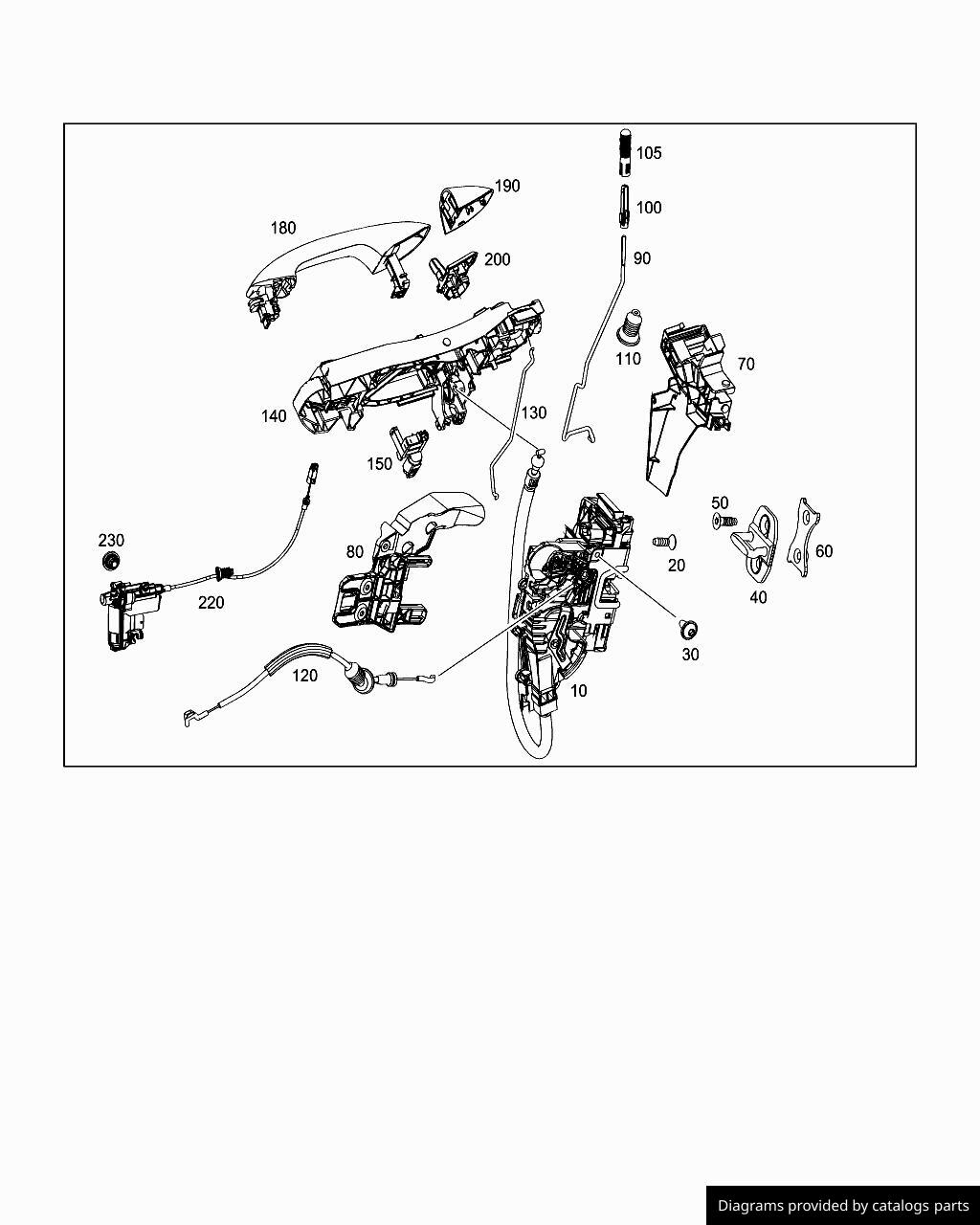 105
190
100
180
200
90
110
70
140
130
150
50
230
80
20
60
220
40
30
120
10

Diagrams provided by catalogs parts