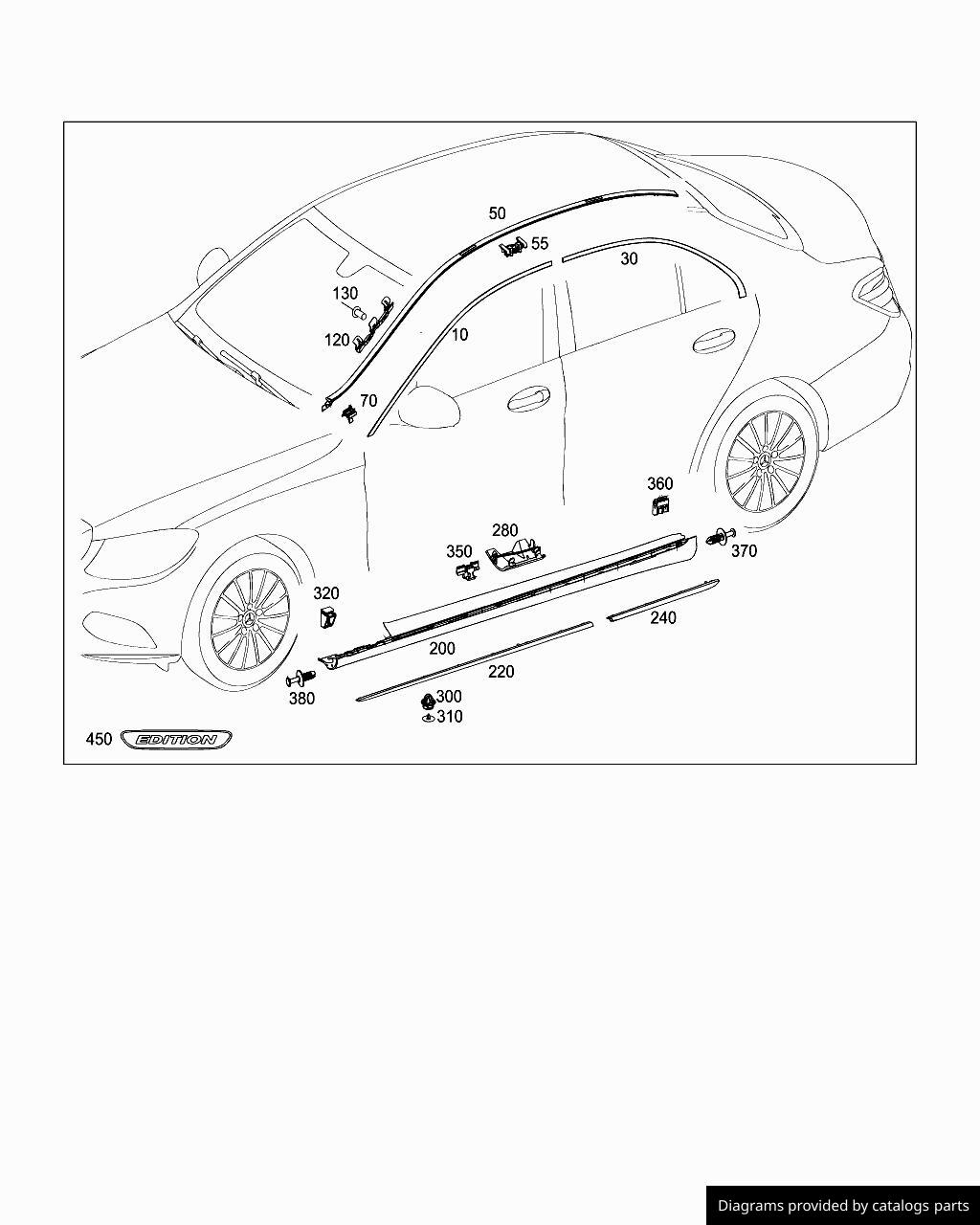 50
55
30
130
120
10
70
360
280
350
370
320
240
200
220
380
300
310
450 EDITION

Diagrams provided by catalogs parts