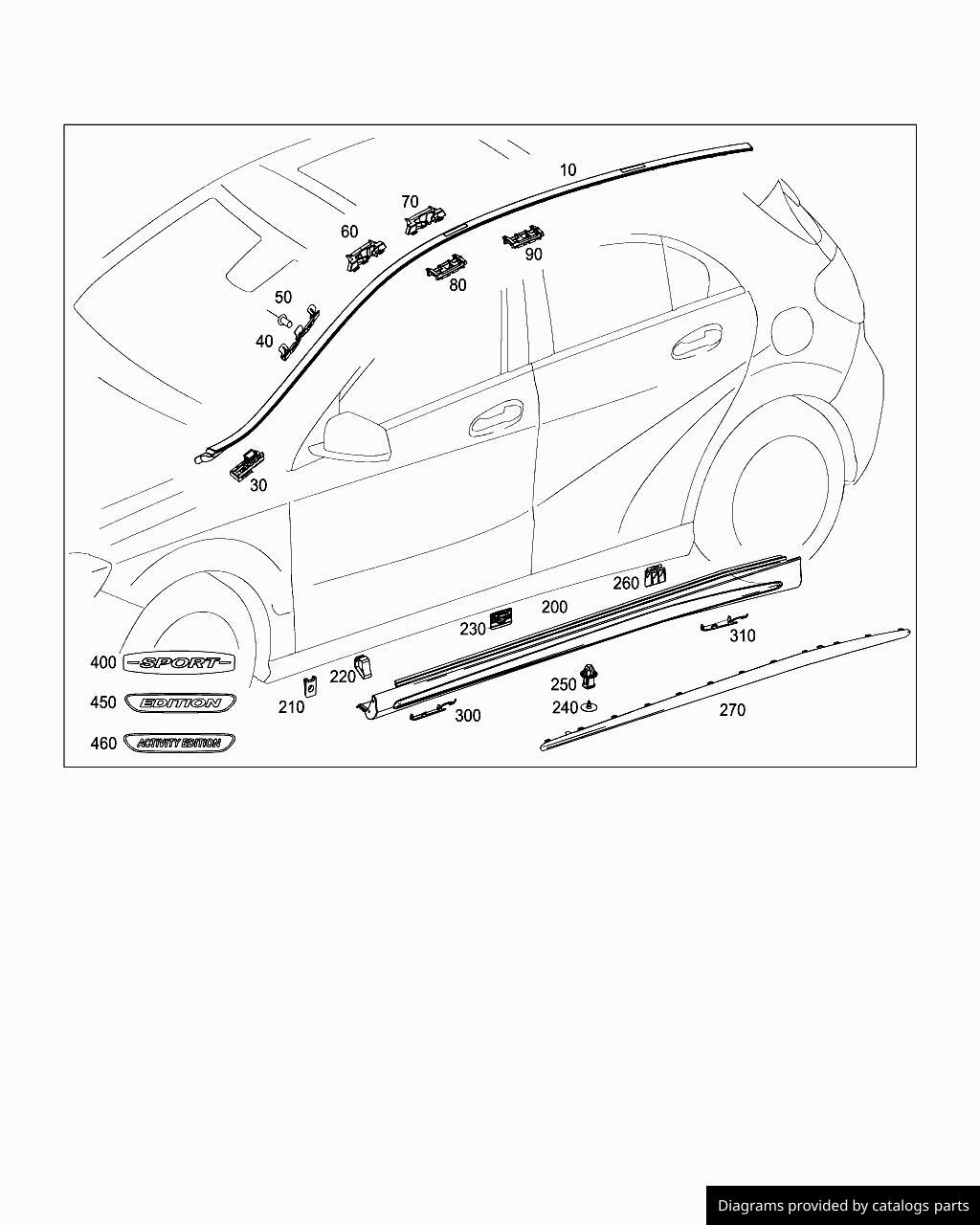 10
70
60
90
80
50
40
30
260
200
230
310
400 SPORT
220
250
450 EDITION
210
300
240
270
460 ACTIVITY EDITION

Diagrams provided by catalogs parts