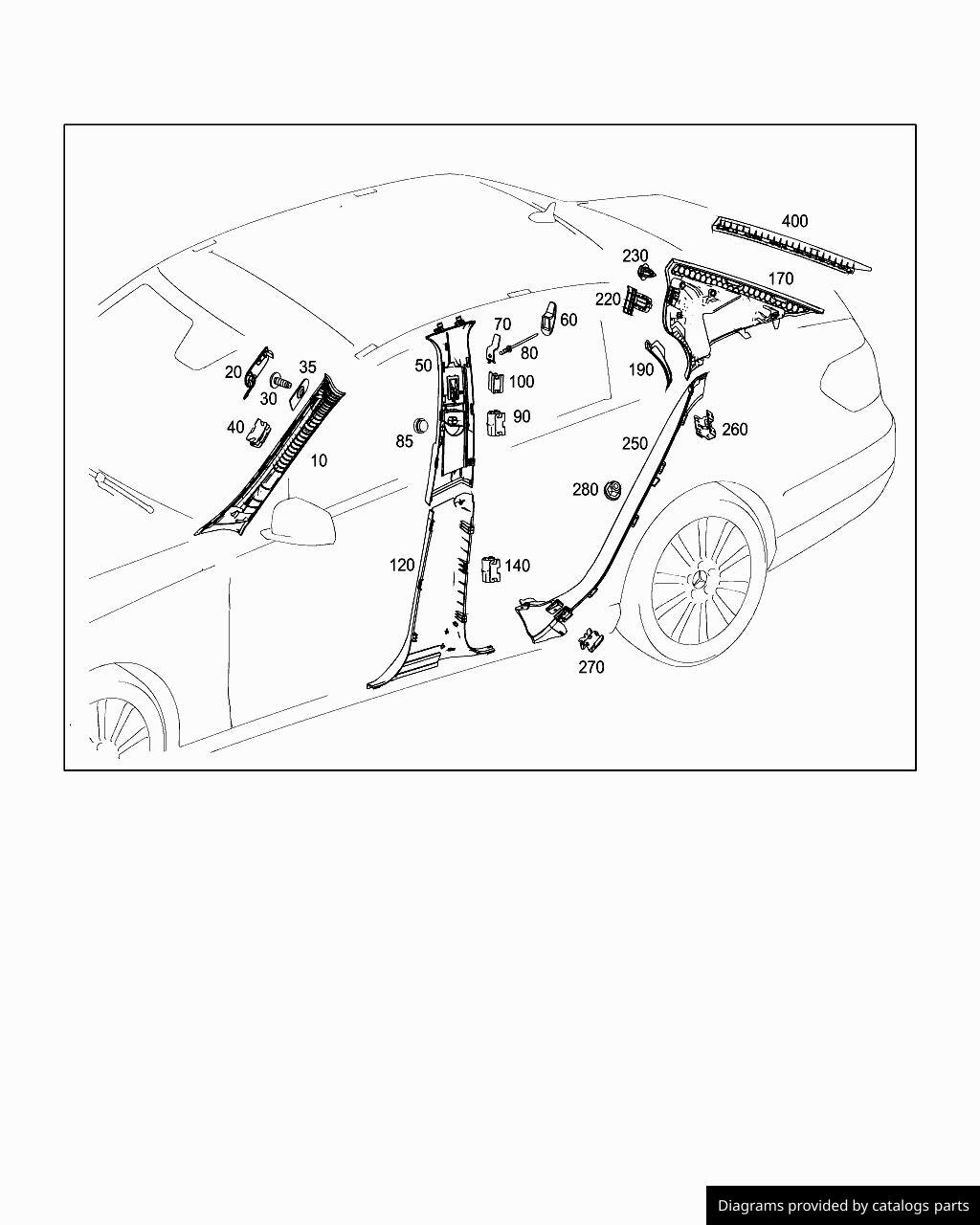 400
230
170
220
70
60
80
50
190
20
35
30
100
40
90
260
85
250
10
280
120
140
270

Diagrams provided by catalogs parts