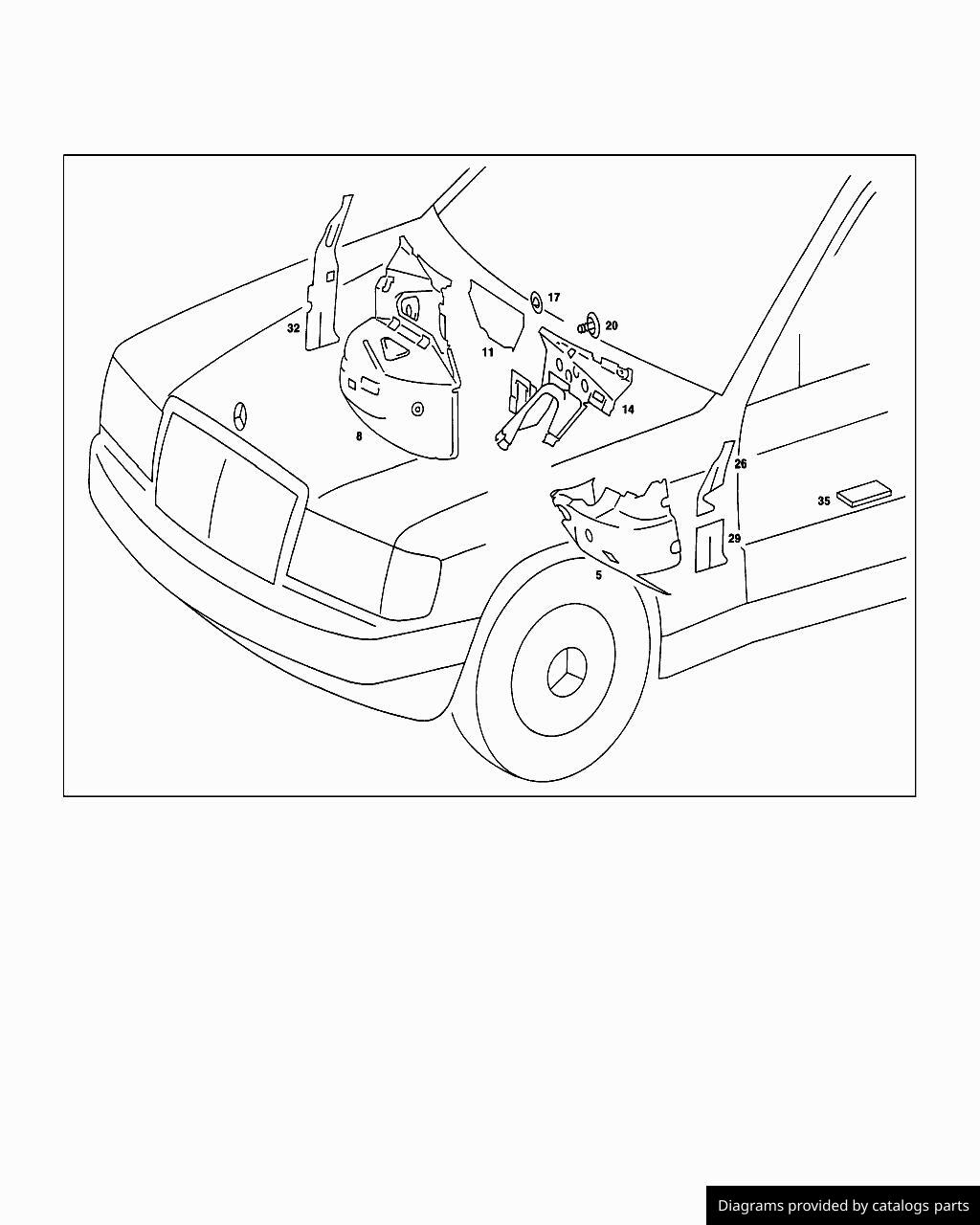 32
17
20
11
14
8
26
35
29
5

Diagrams provided by catalogs parts