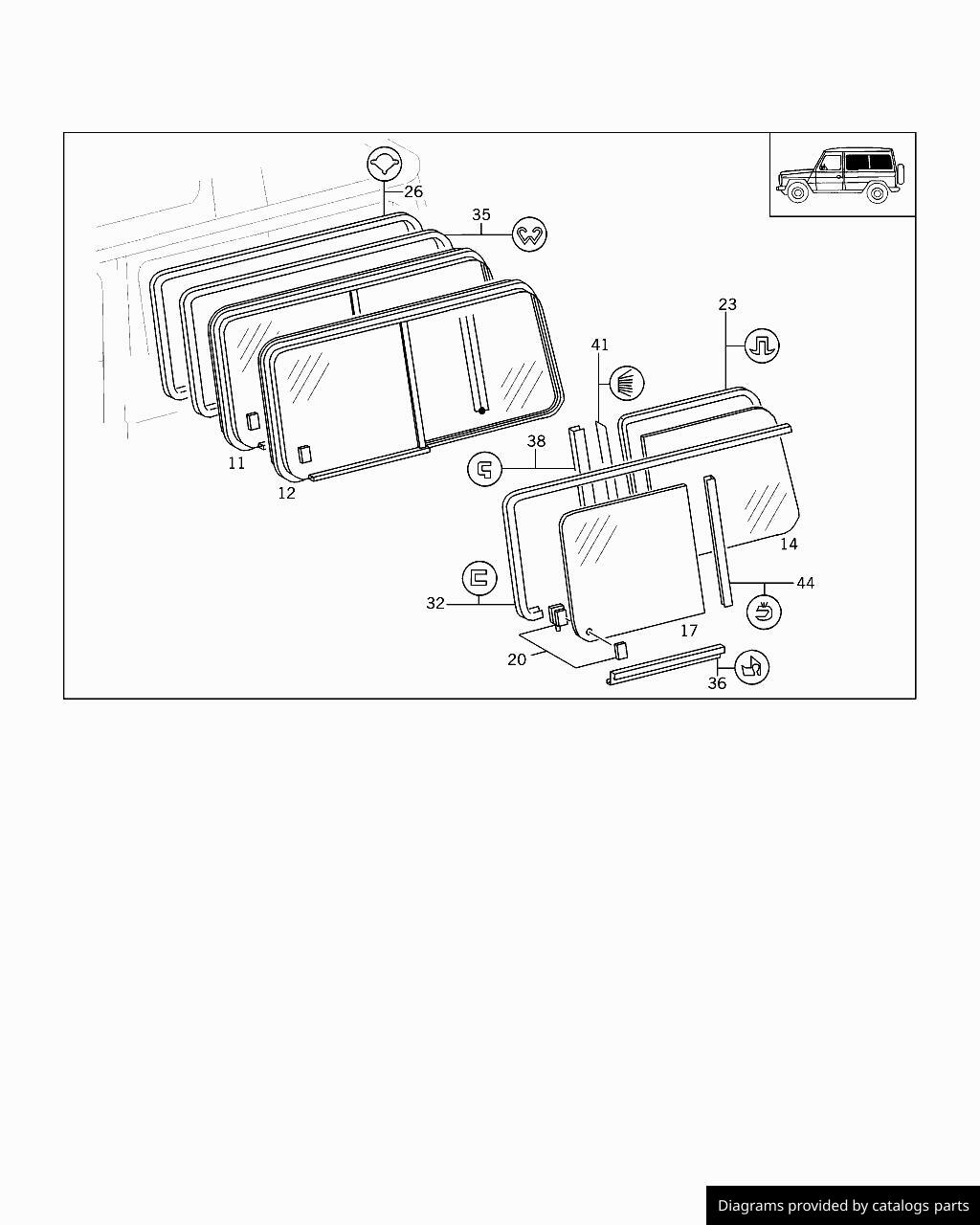 26
35
23
41
38
11
12
14
44
32
17
20
36
Diagrams provided by catalogs parts