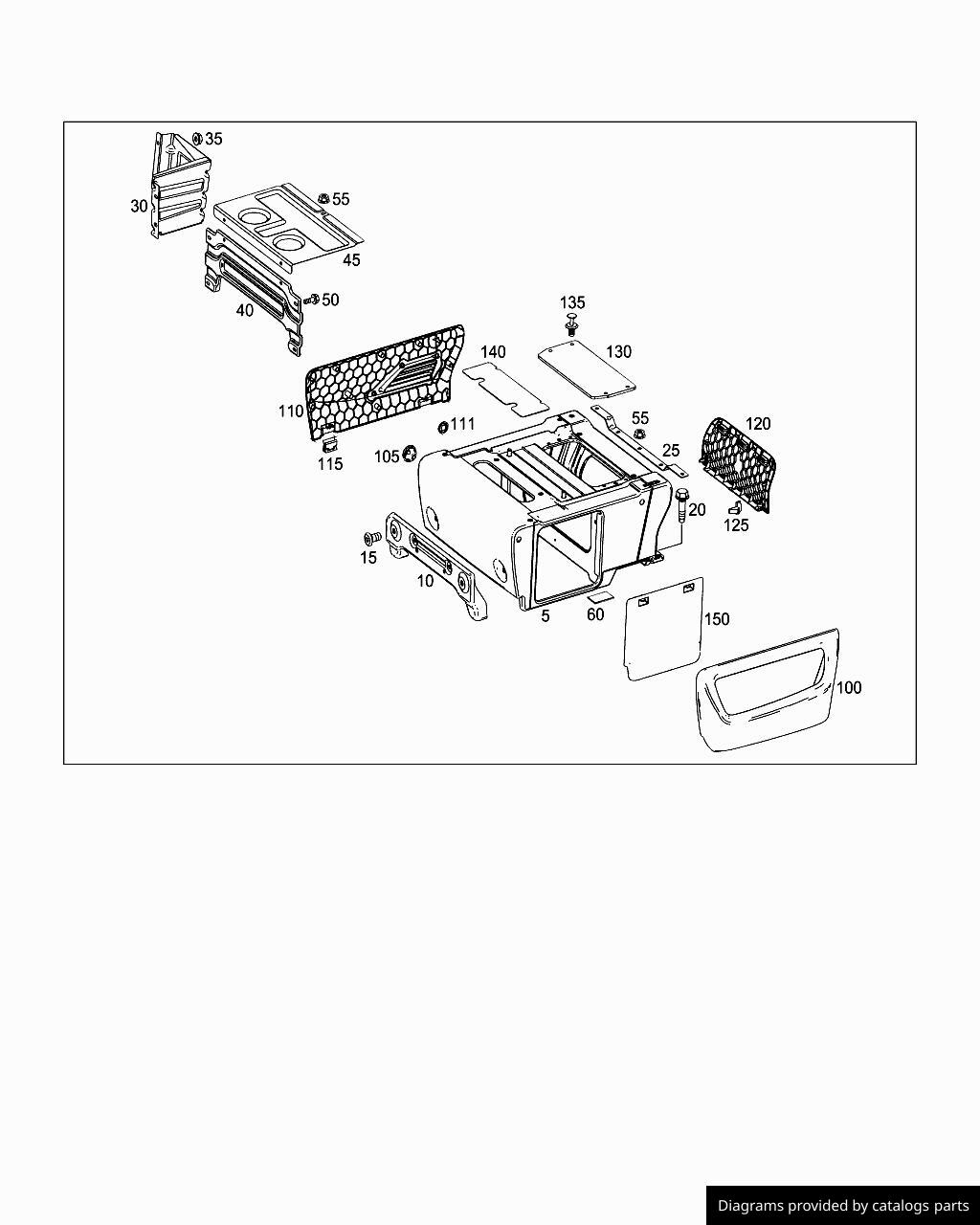 35
30
55
45
40
50
135
140
130
110
111
55
120
115
105
25
20
125
15
10
5
60
150
100

Diagrams provided by catalogs parts