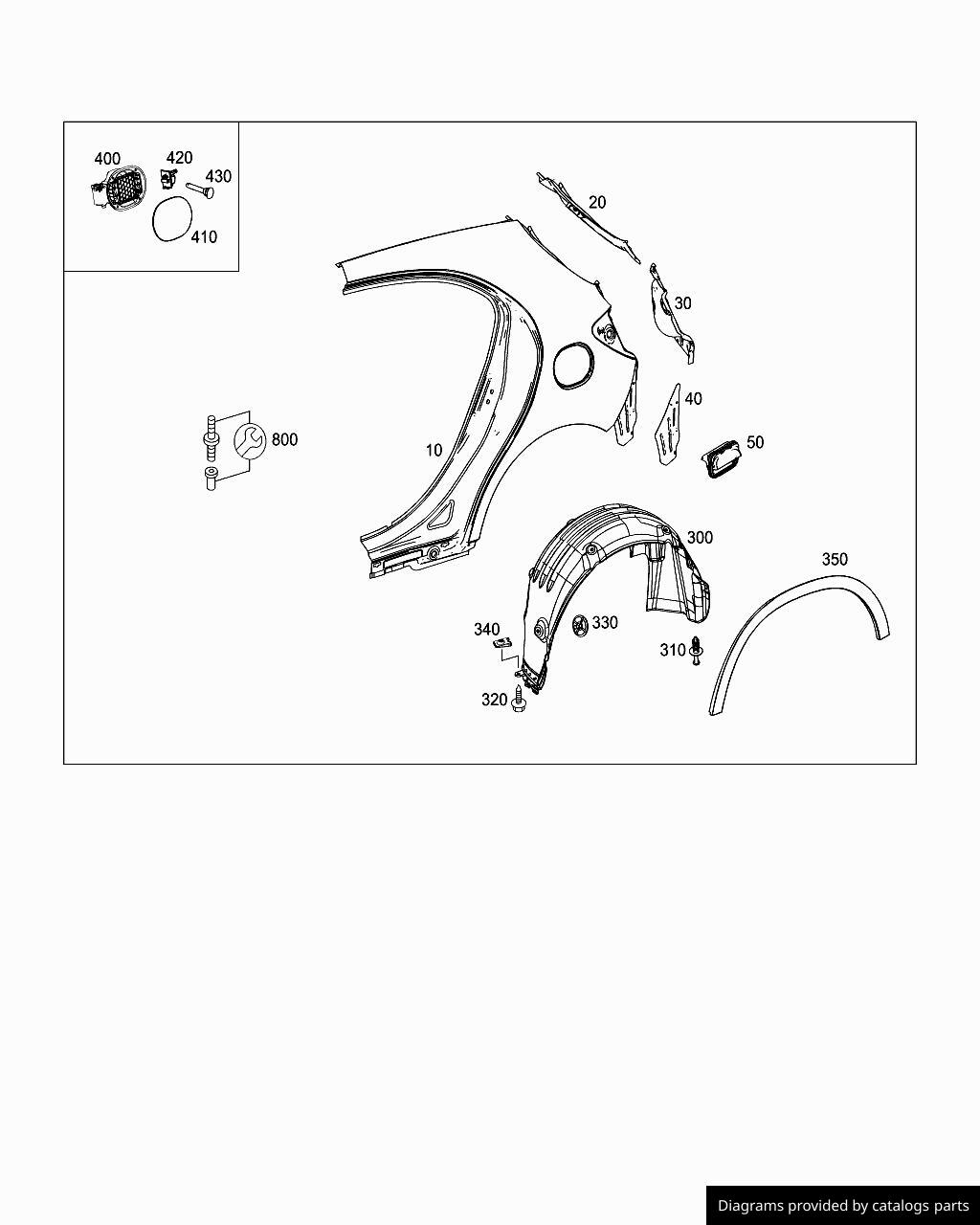 400
420
430
410
20
30
40
50
800
10
300
350
340
330
310
320

Diagrams provided by catalogs parts