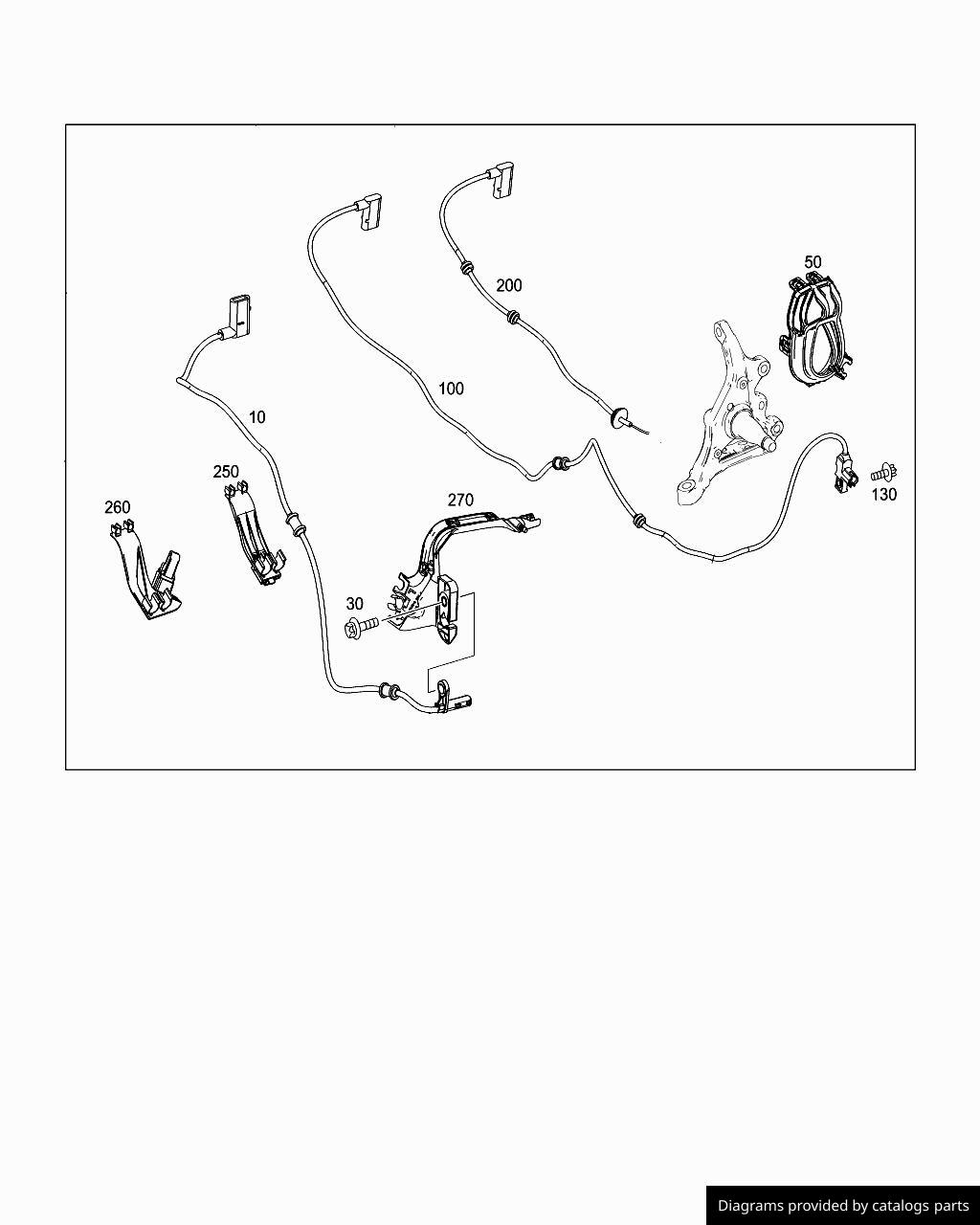 50
200
100
10
250
260
270
130
30

Diagrams provided by catalogs parts