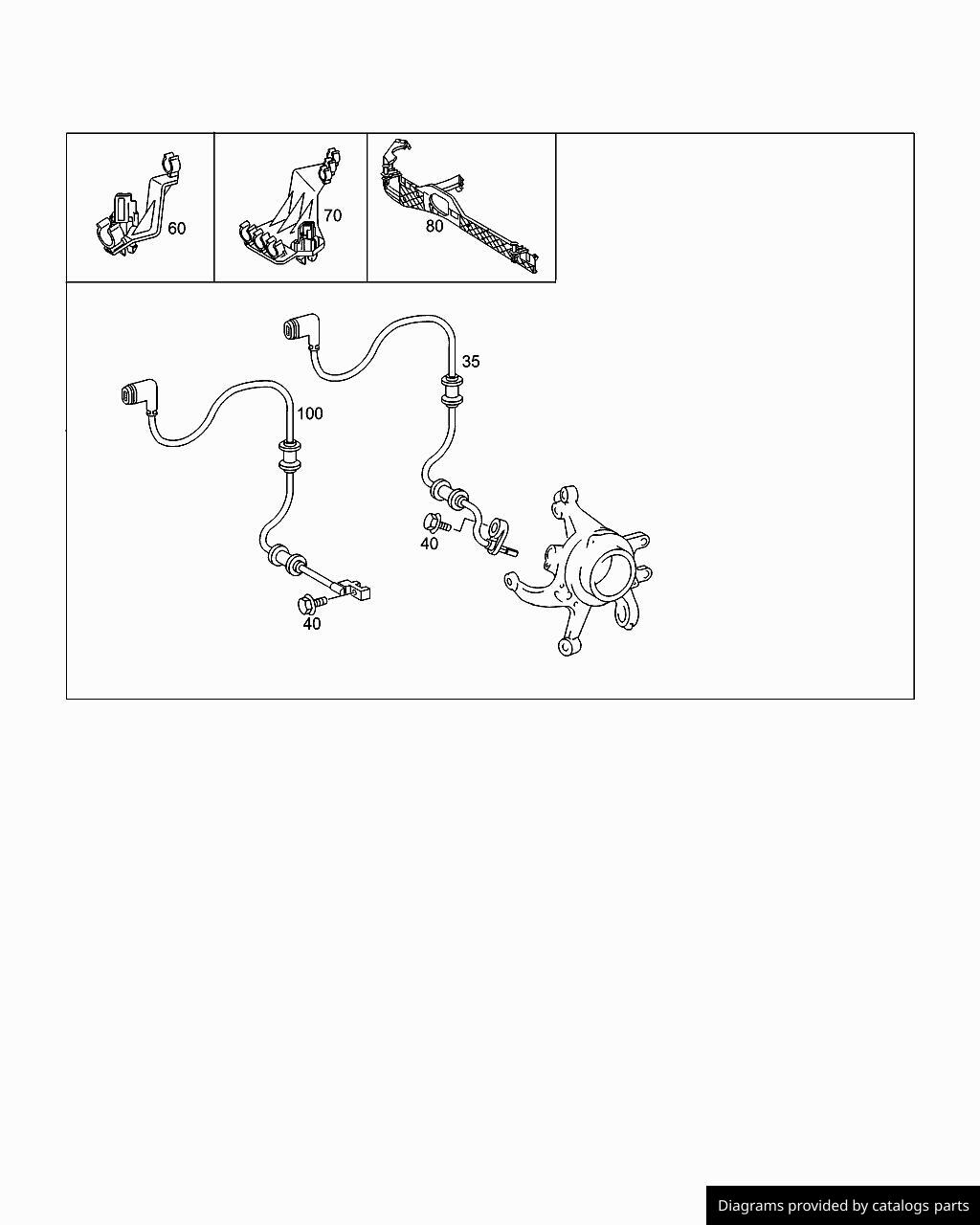 60
70
80
35
100
40
40
Diagrams provided by catalogs parts