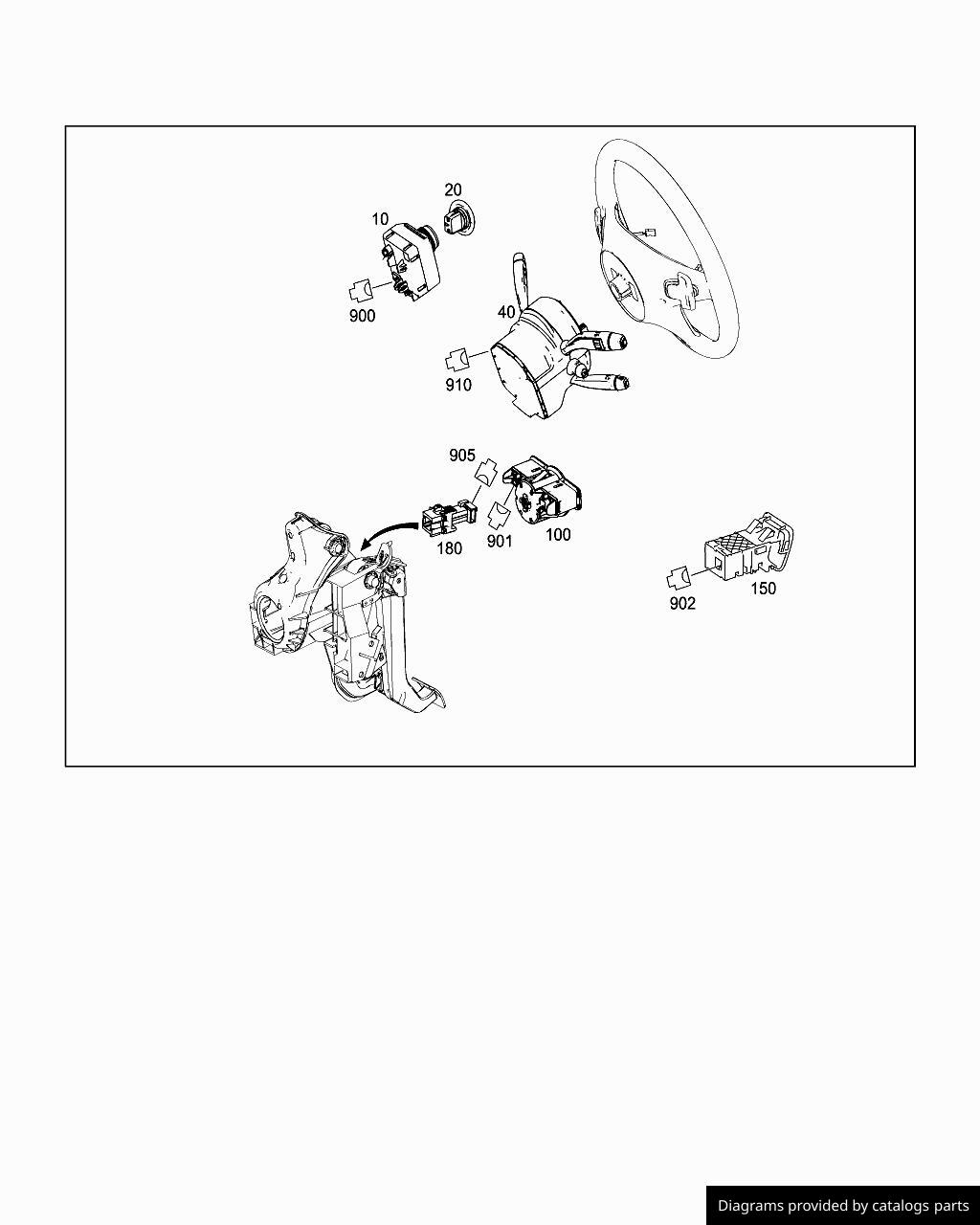 20
10
900
40
910
905
180
901
100
902
150

Diagrams provided by catalogs parts