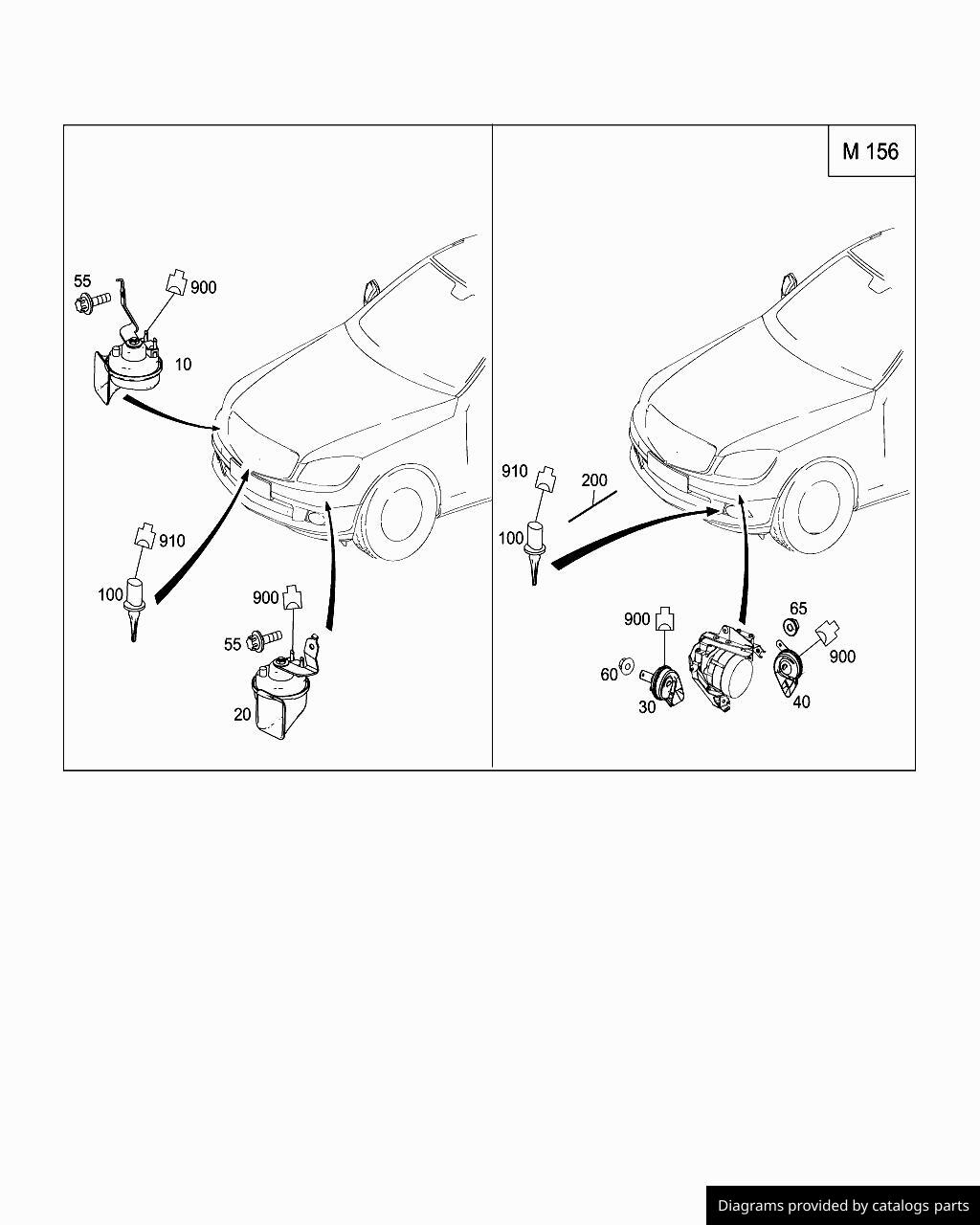 M 156

55
900
10
910
100
900
55
20

910
200
100
900
65
900
60
30
40

Diagrams provided by catalogs parts