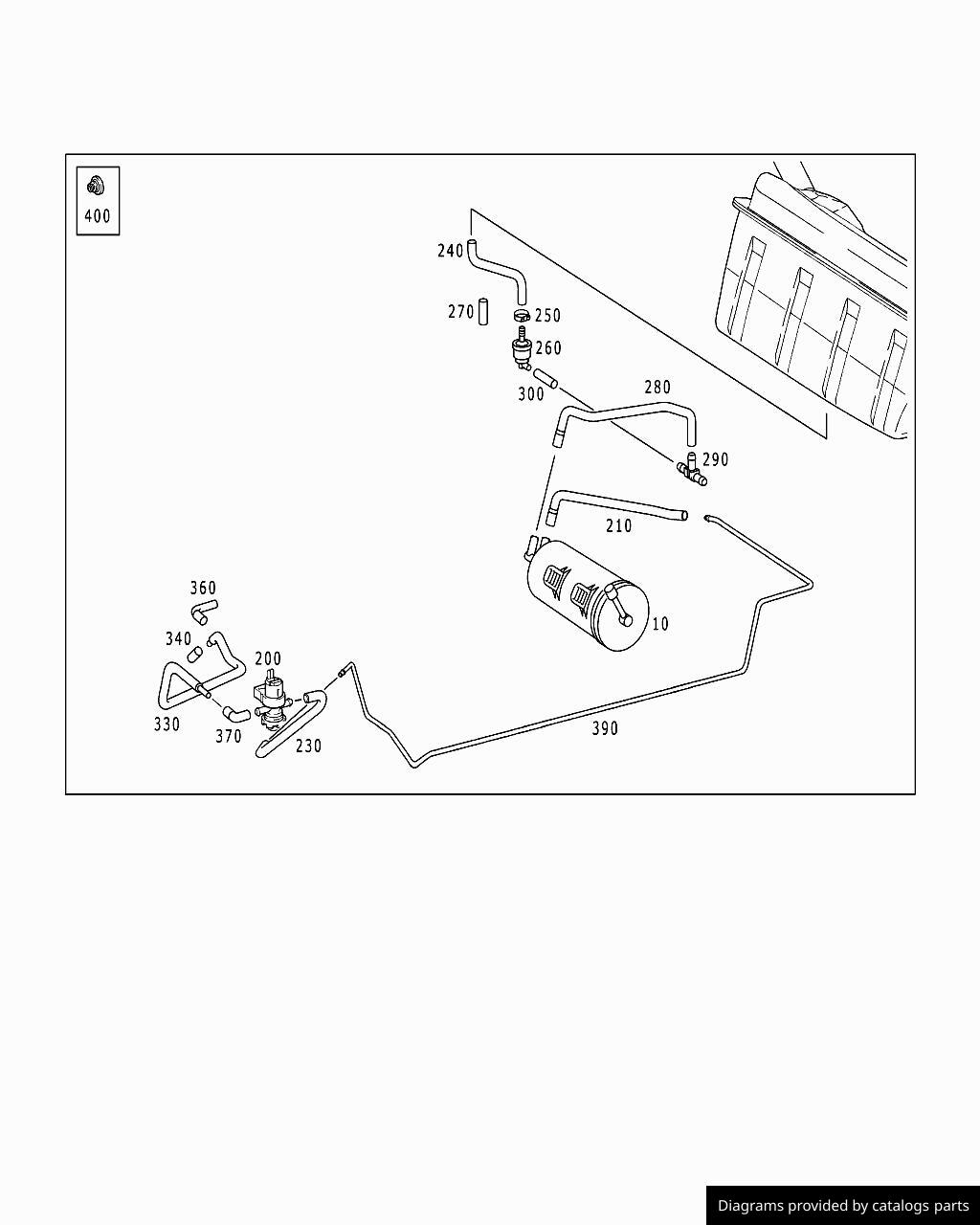 400

240

270

250

260

300

280

290

210

10

360

340

200

330

370

230

390

Diagrams provided by catalogs parts