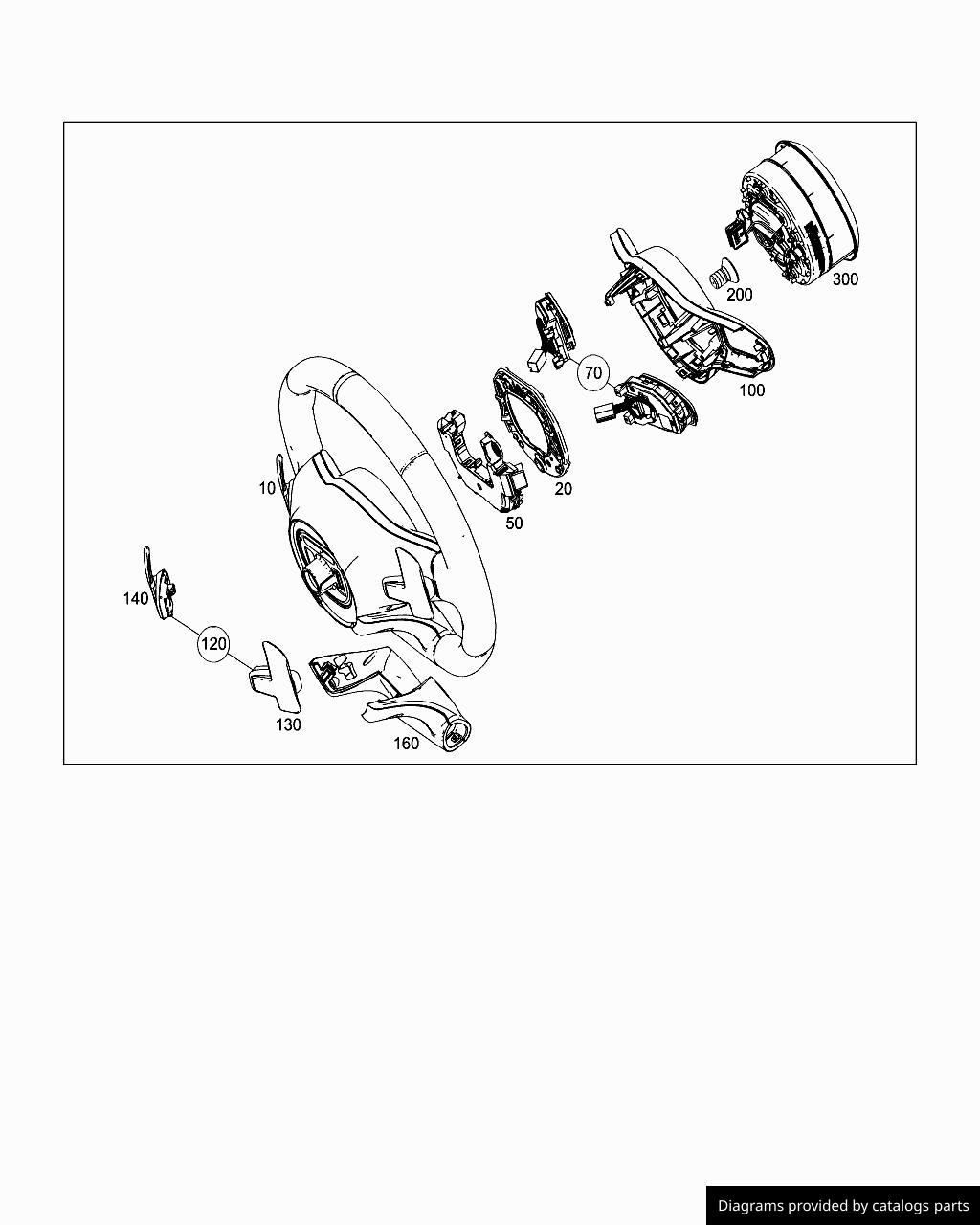 300
200
70
100
10
20
50
140
120
130
160
Diagrams provided by catalogs parts