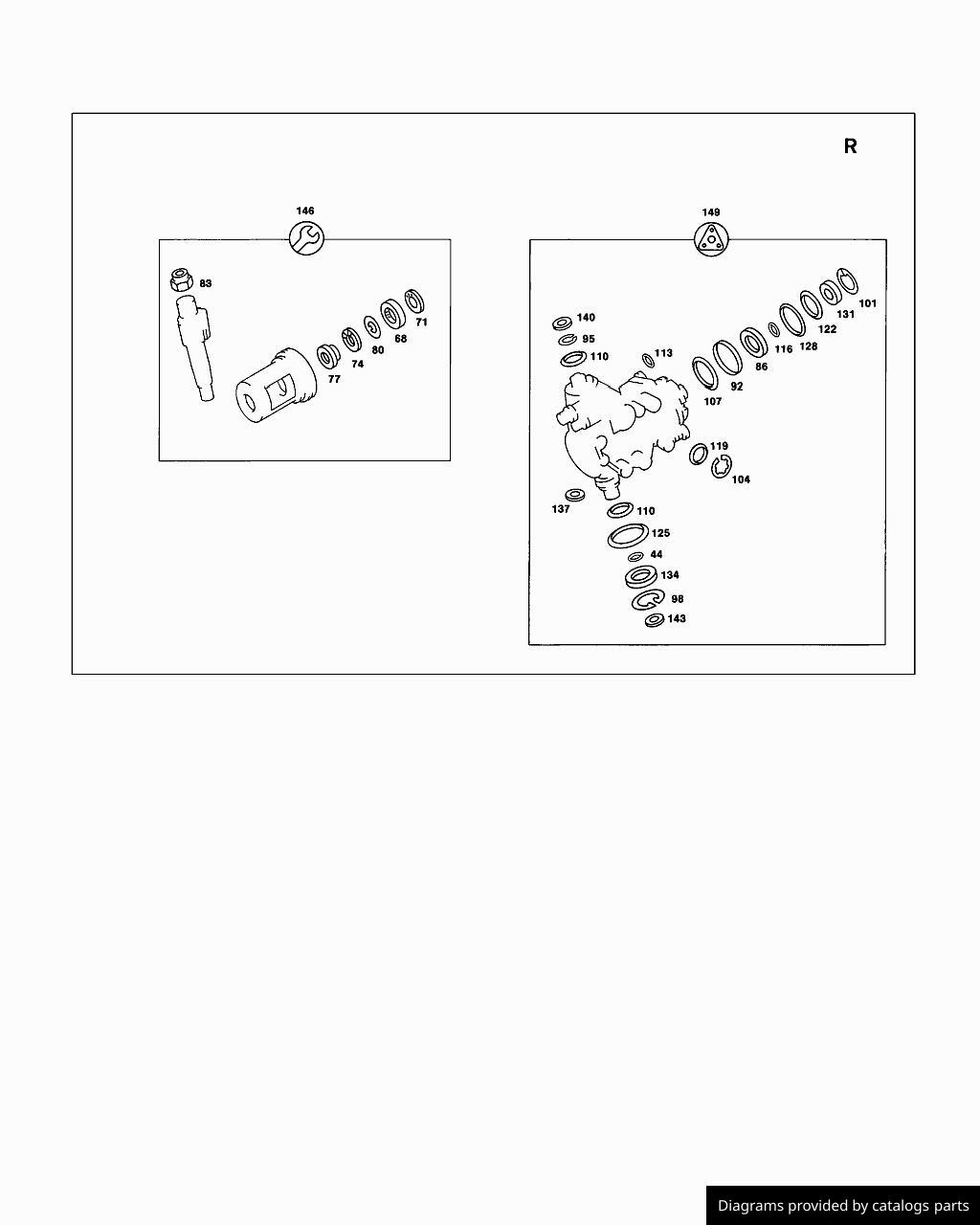 R

146

83
71
68
80
74
77

149

140
95
110
113
101
131
122
128
116
86
92
107
119
104
137
110
125
44
134
98
143

Diagrams provided by catalogs parts