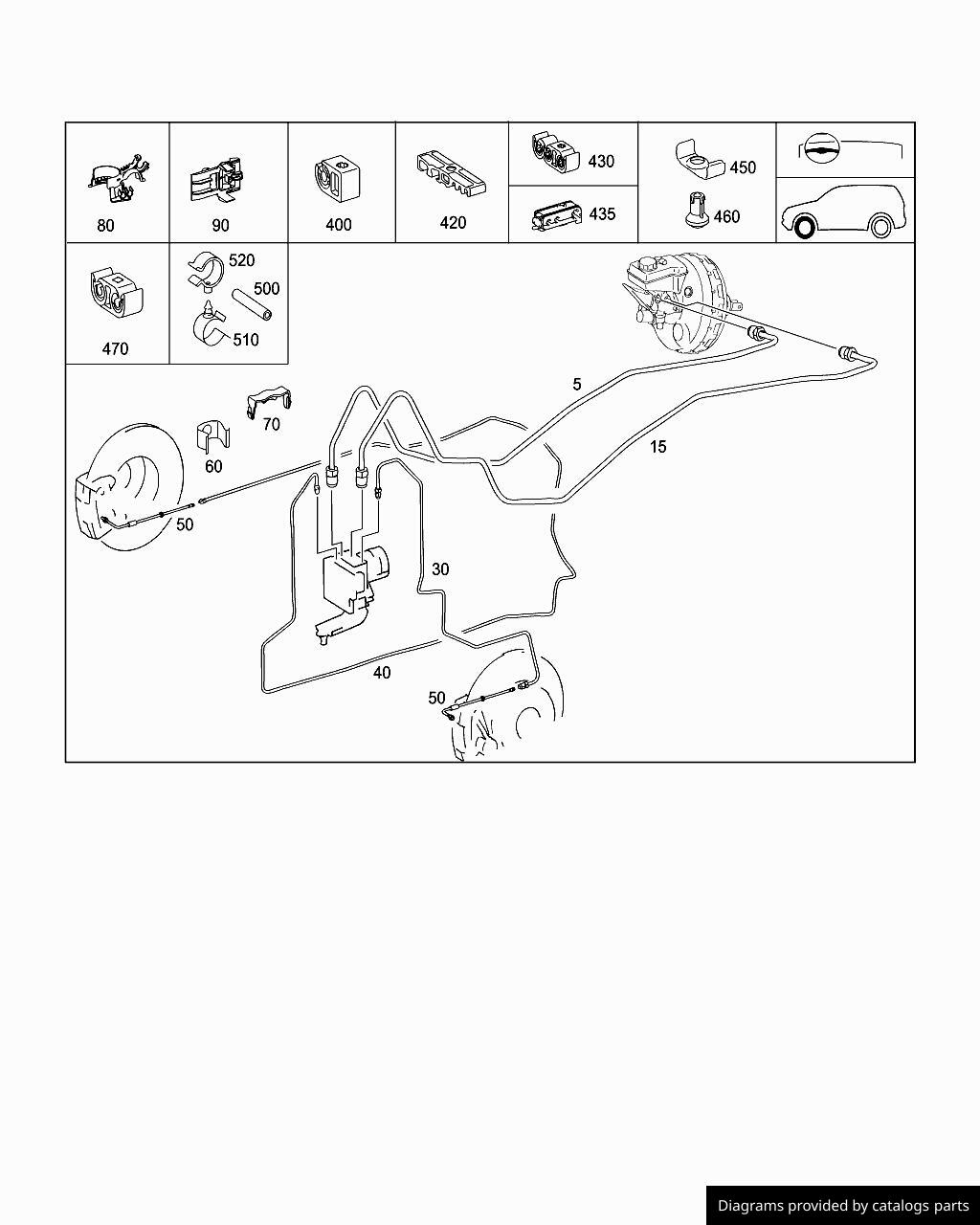 80
90
400
420
430
435
450
460
470
520
500
510
5
15
70
60
50
30
40
50

Diagrams provided by catalogs parts