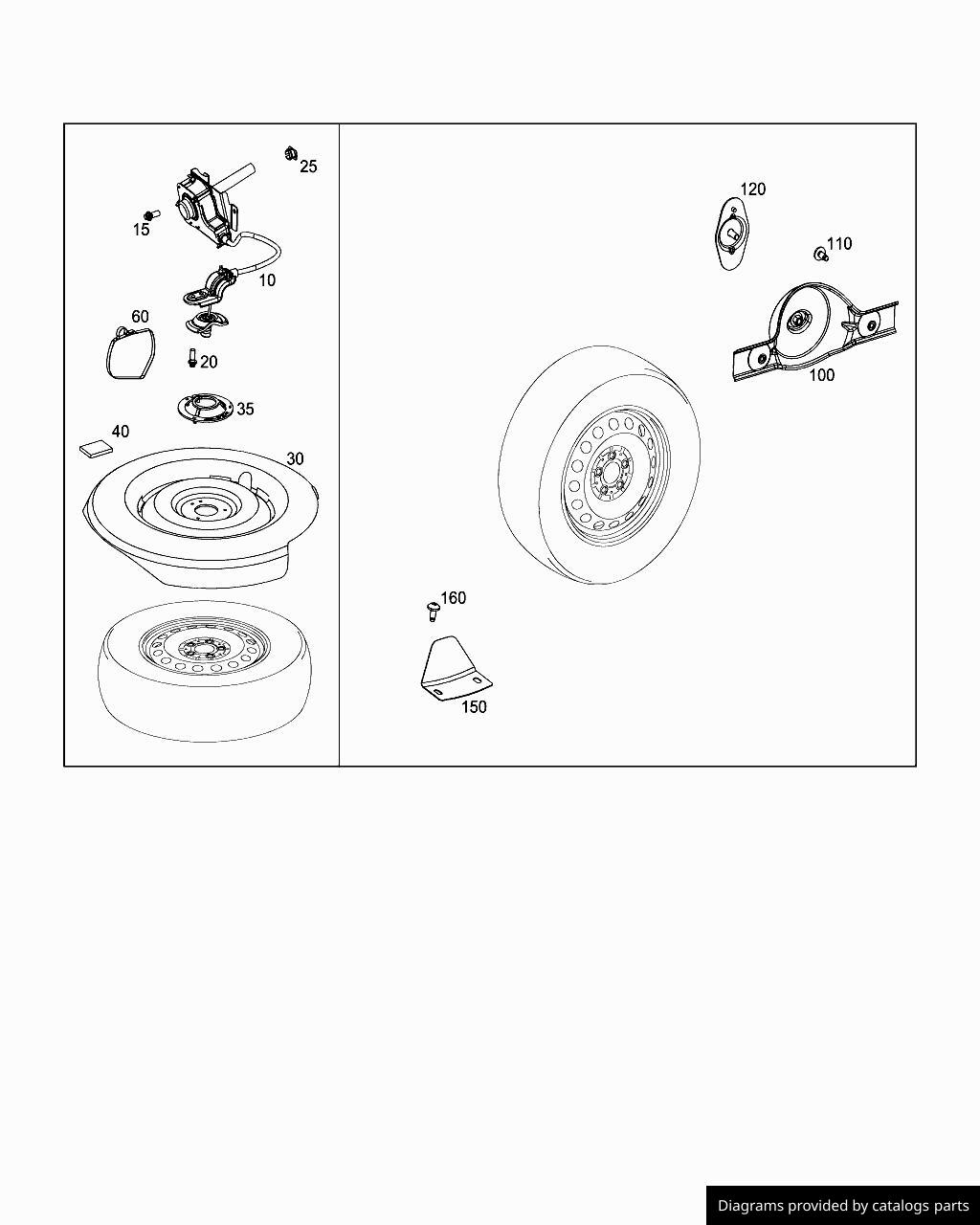 25
15
10
60
20
35
40
30
120
110
100
160
150
Diagrams provided by catalogs parts