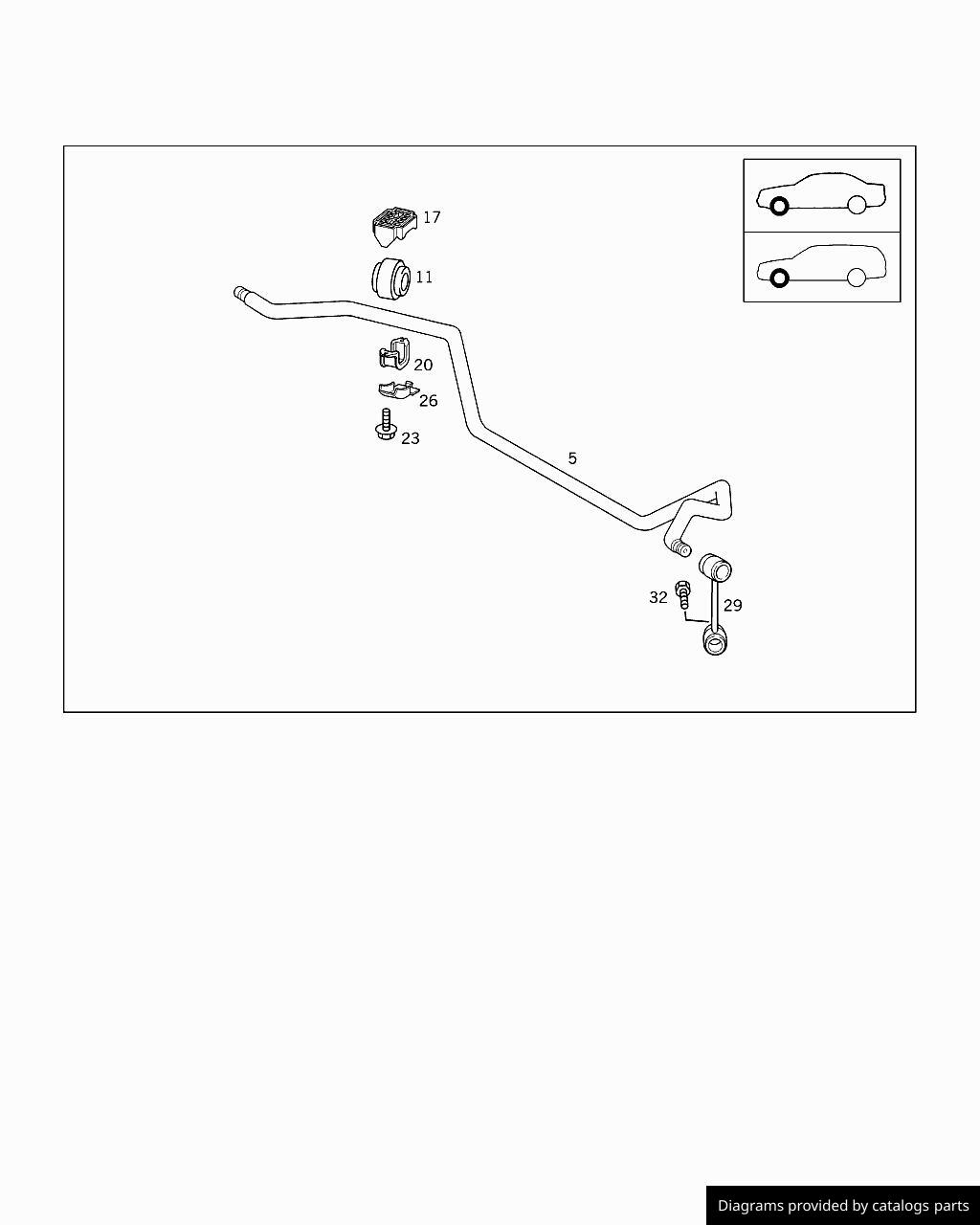 17
11
20
26
23
5
32
29

Diagrams provided by catalogs parts