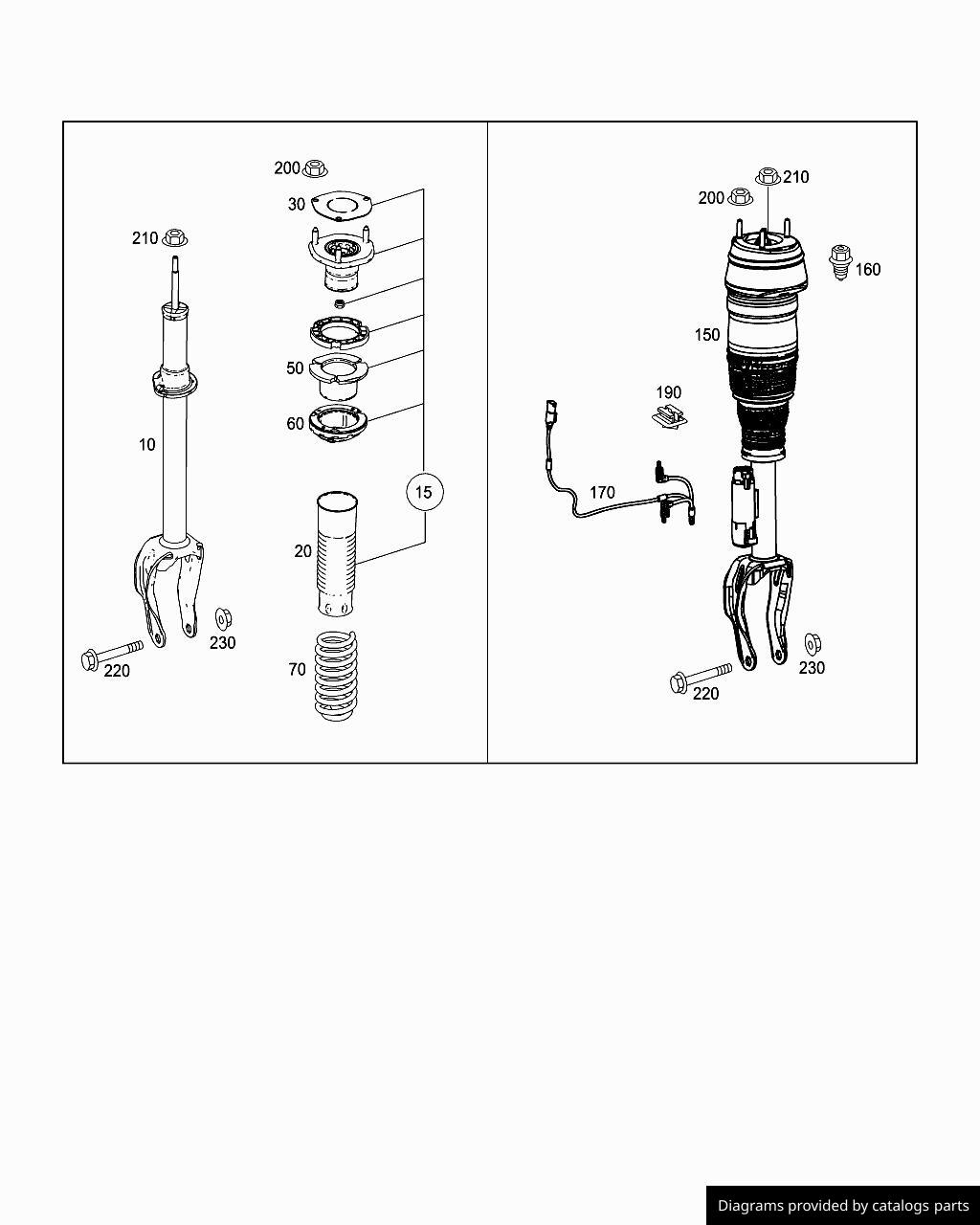 200
30
210
50
60
10
15
20
230
220
70

210
200
160
150
190
170
230
220

Diagrams provided by catalogs parts