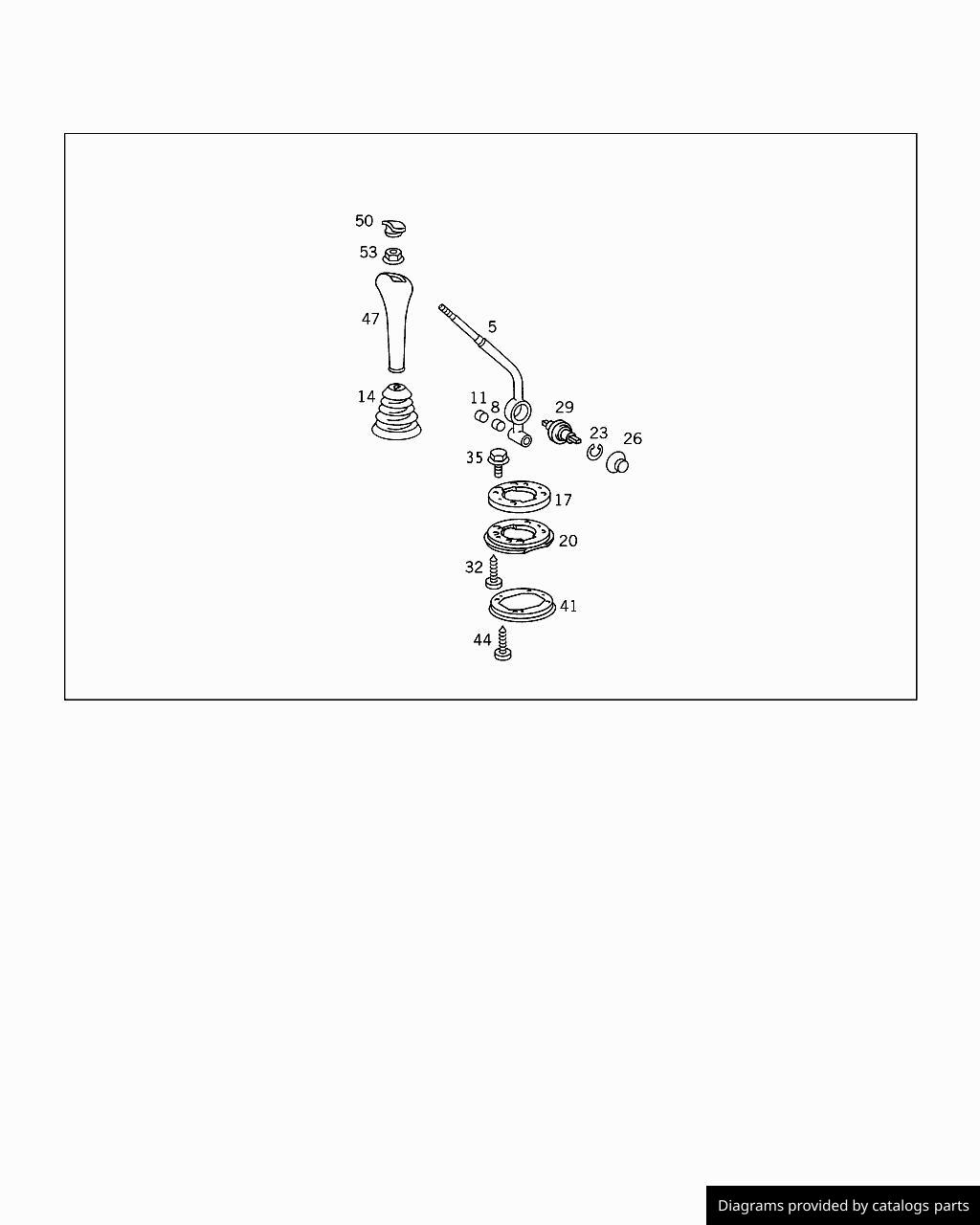 50
53
47
5
14
11
8
29
23
26
35
17
20
32
41
44

Diagrams provided by catalogs parts