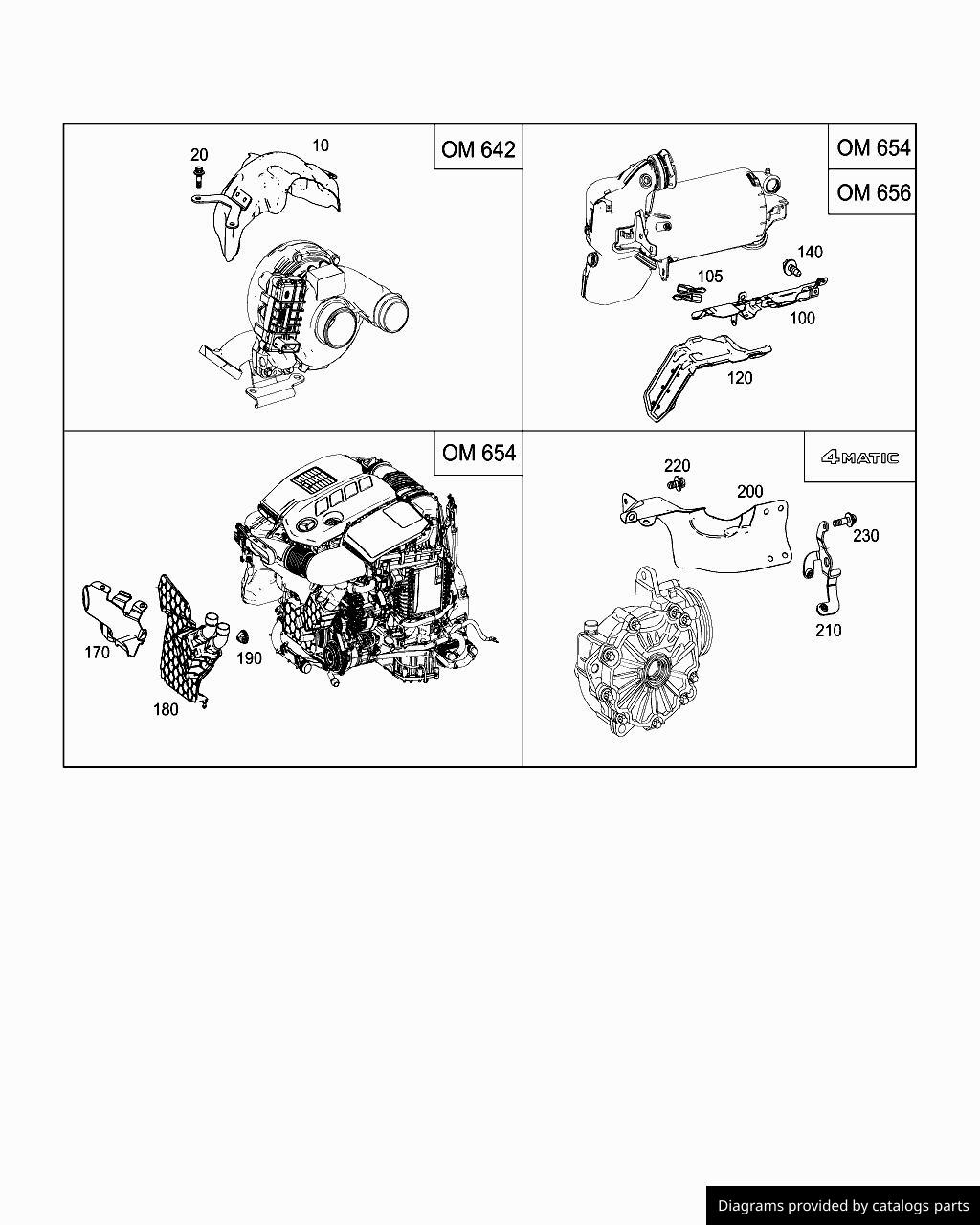 OM 642
20
10

OM 654
OM 656
140
105
100
120

OM 654
170
180
190

4MATIC
220
200
230
210

Diagrams provided by catalogs parts