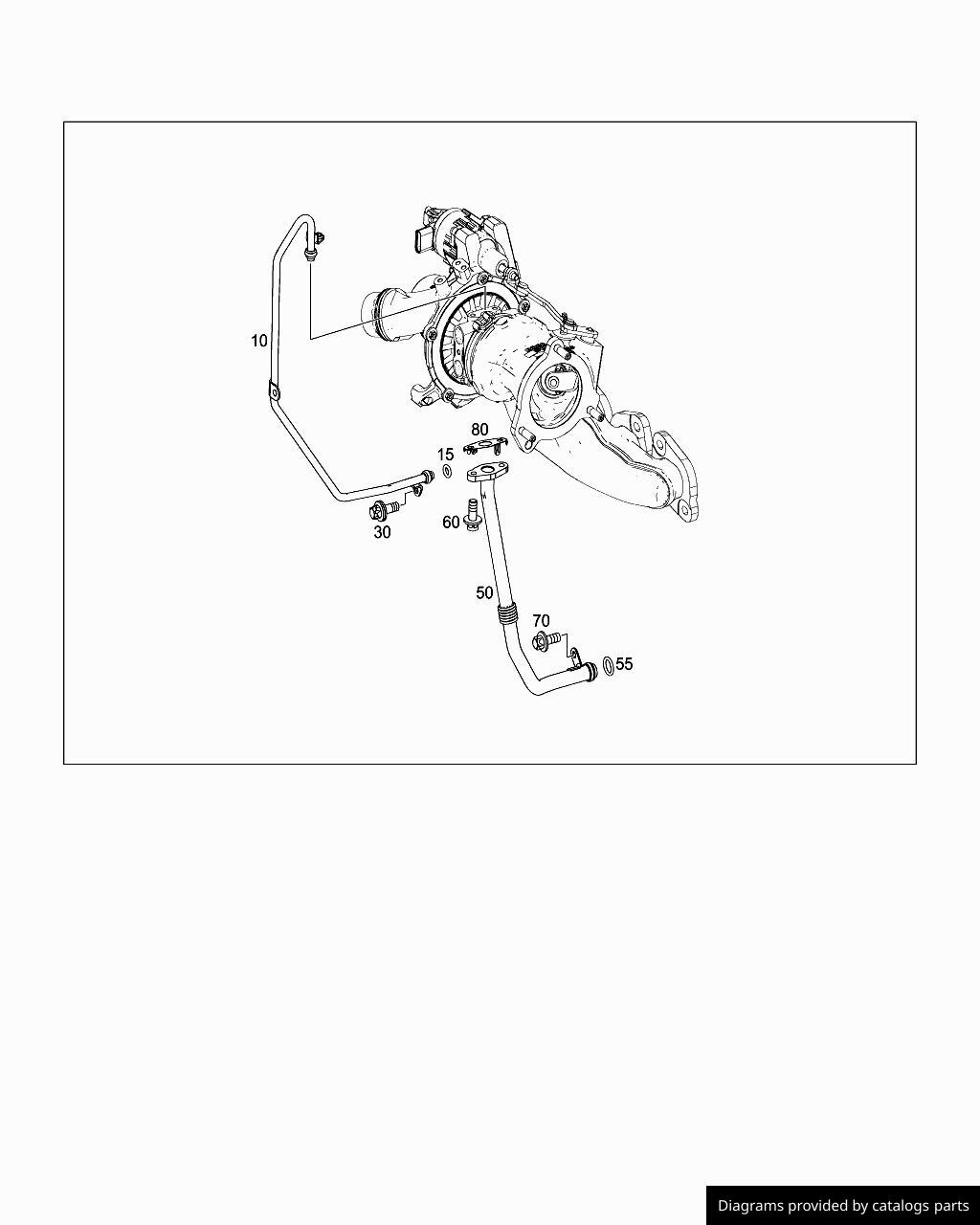 10
80
15
30
60
50
70
55

Diagrams provided by catalogs parts