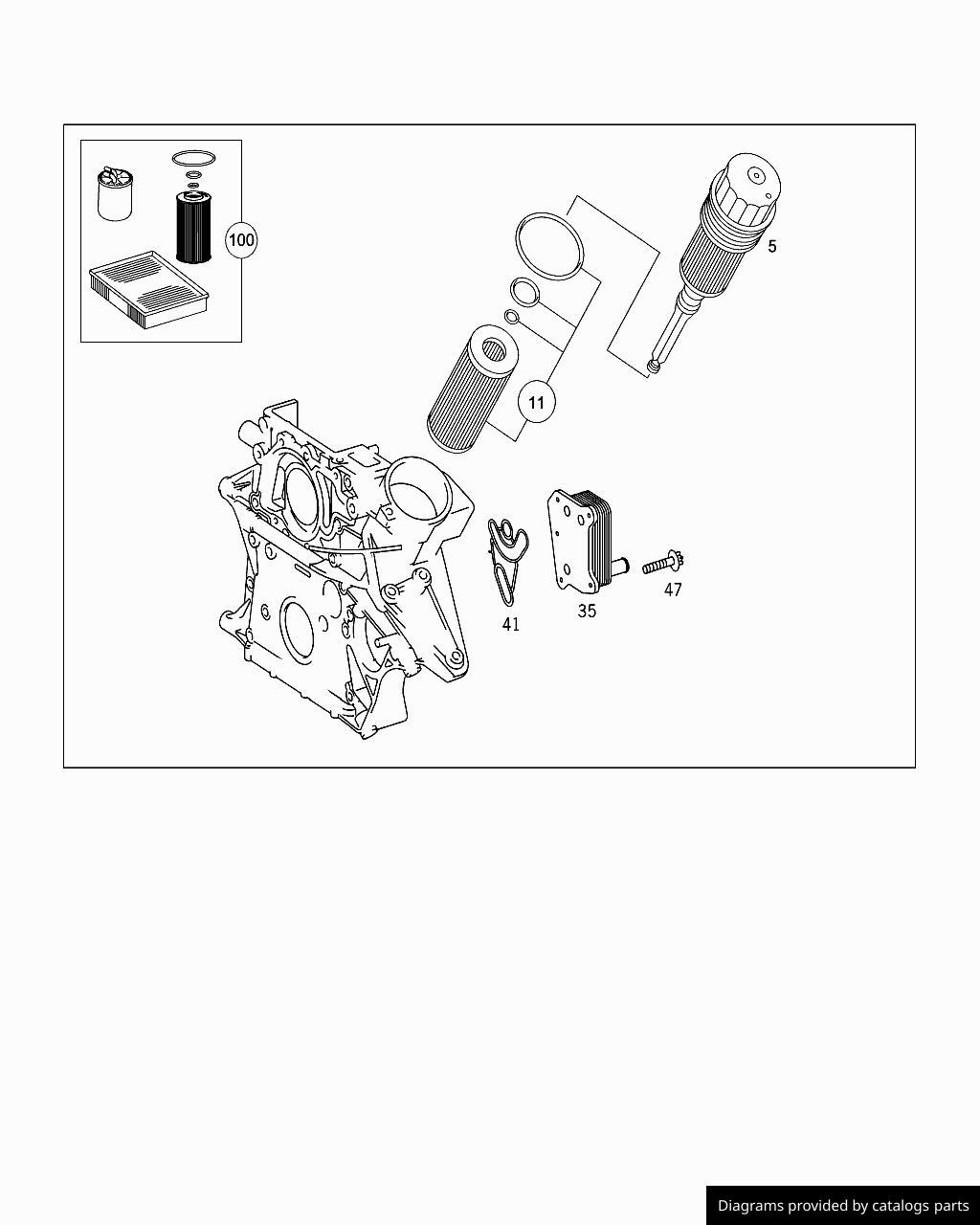 100

5

11

41

35

47

Diagrams provided by catalogs parts